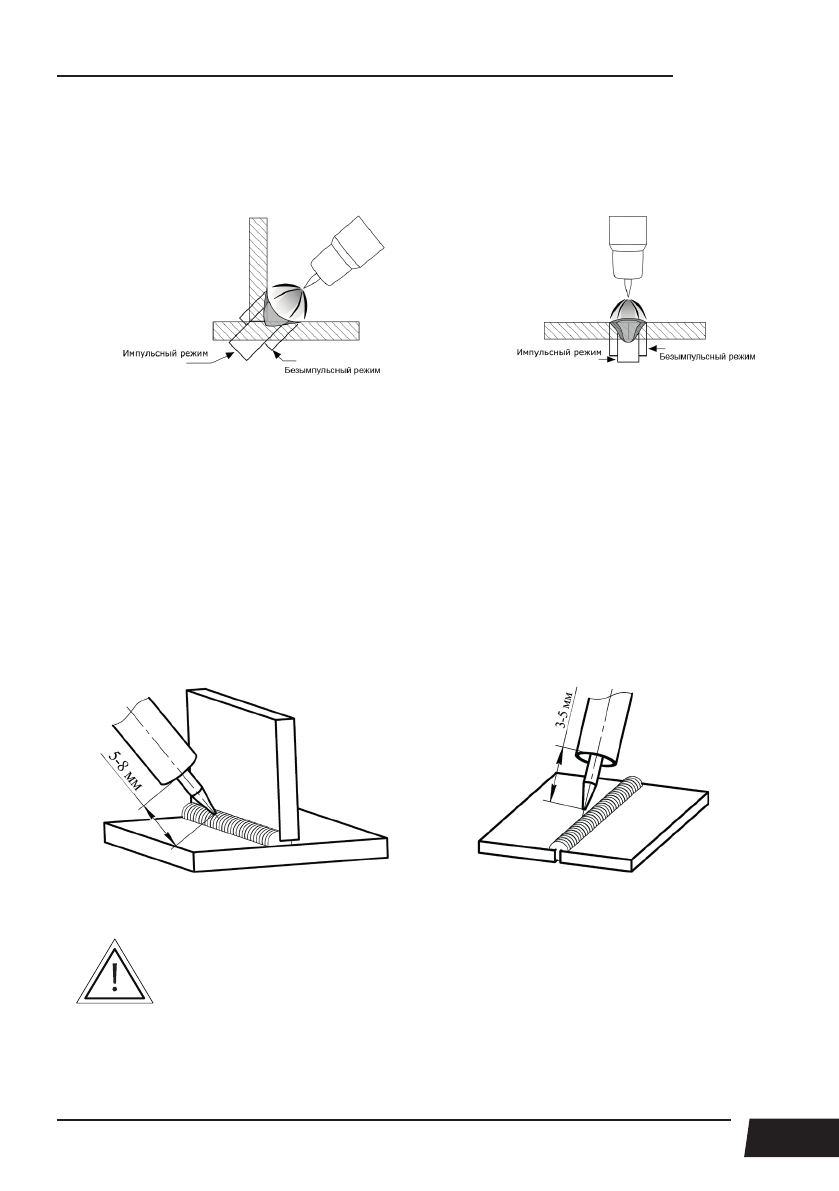 Импульсный режим

Безымпульсный режим

Импульсный режим

Безымпульсный режим

5-8 мм

3-5 мм