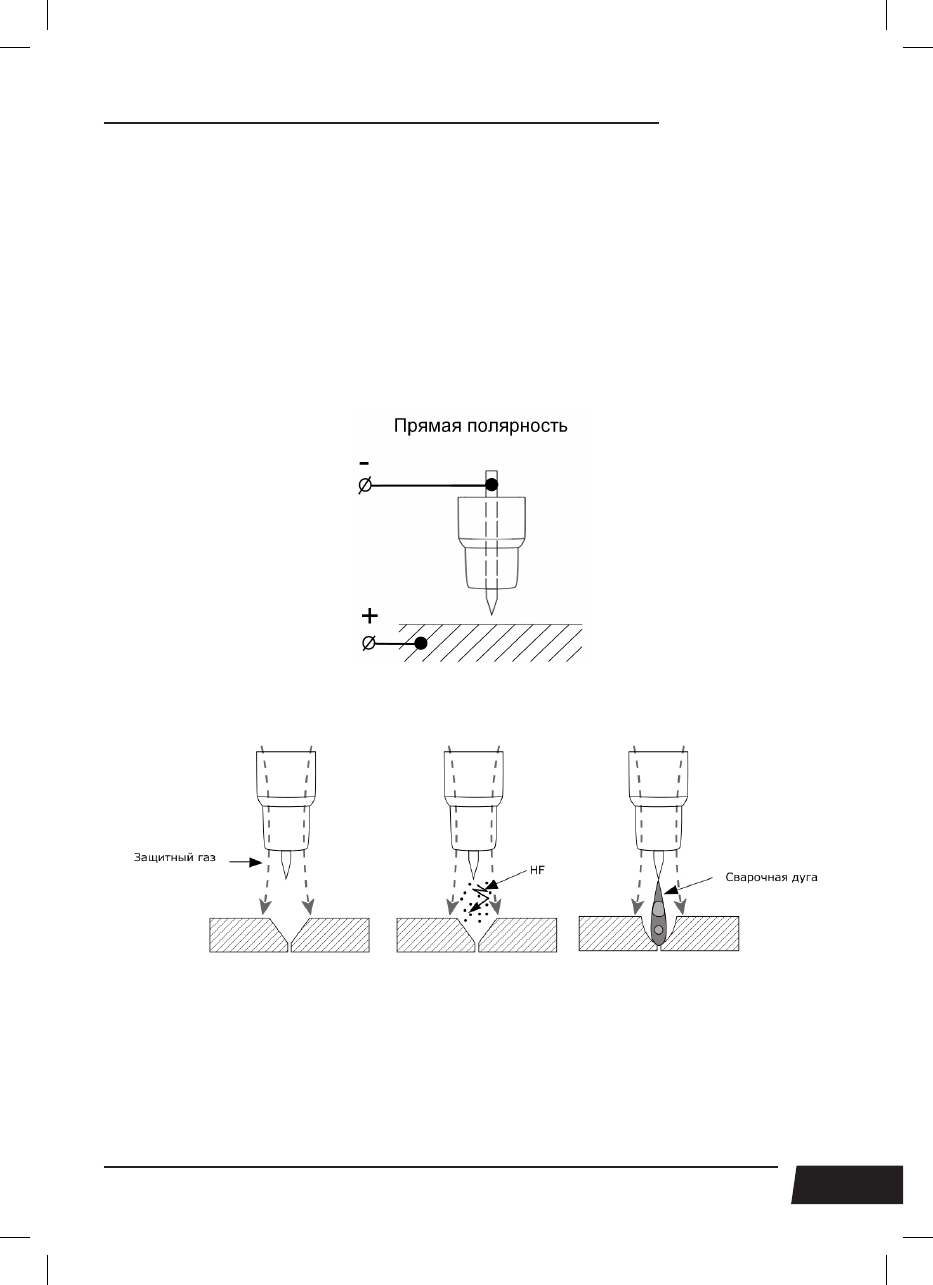 Прямая полярность

-

+

Защитный газ

HF

Сварочная дуга