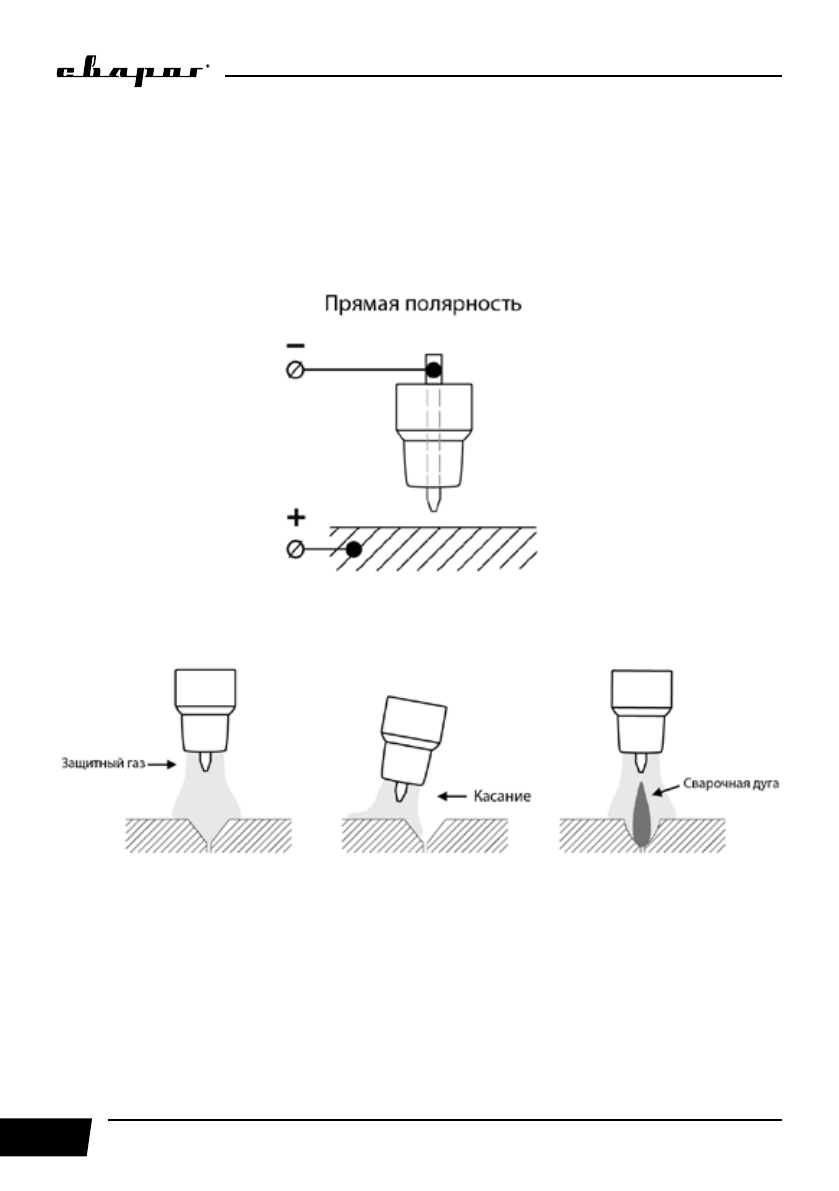 сварог

Прямая полярность

−

+

Защитный газ

Касание

Сварочная дуга