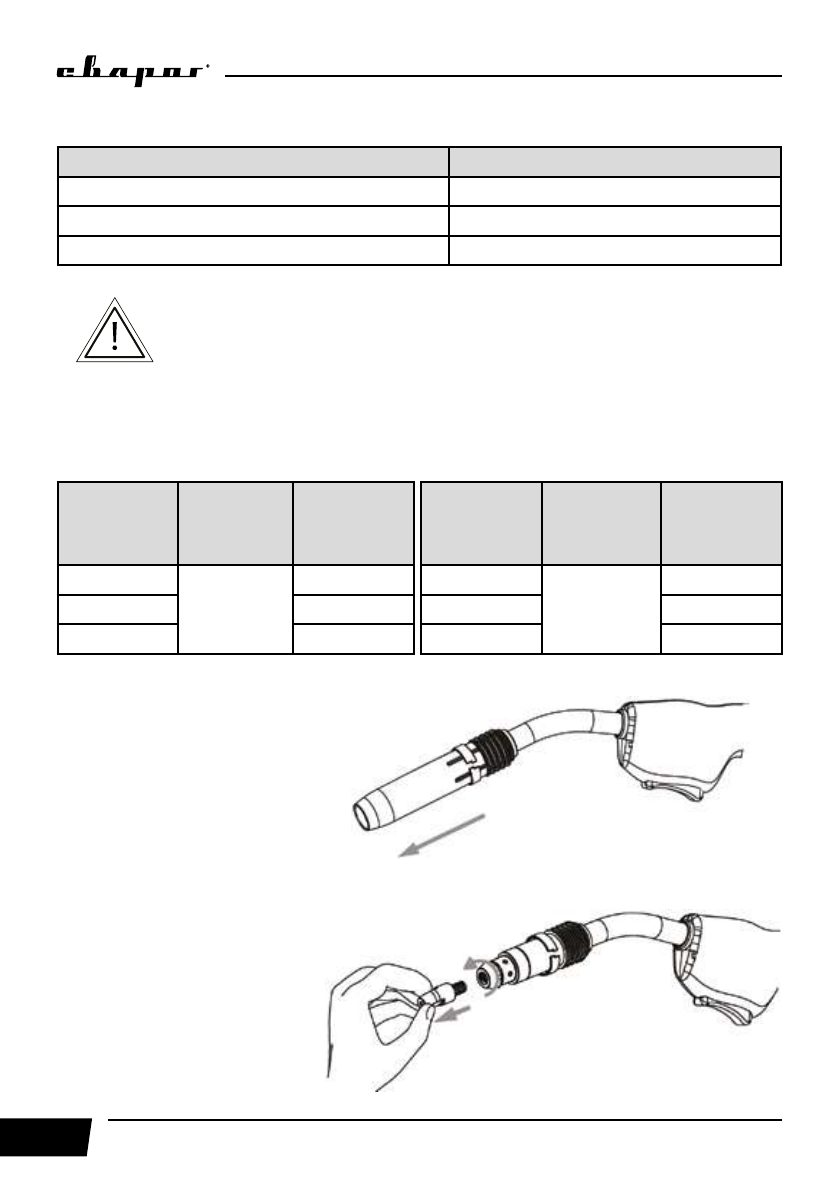 сварог