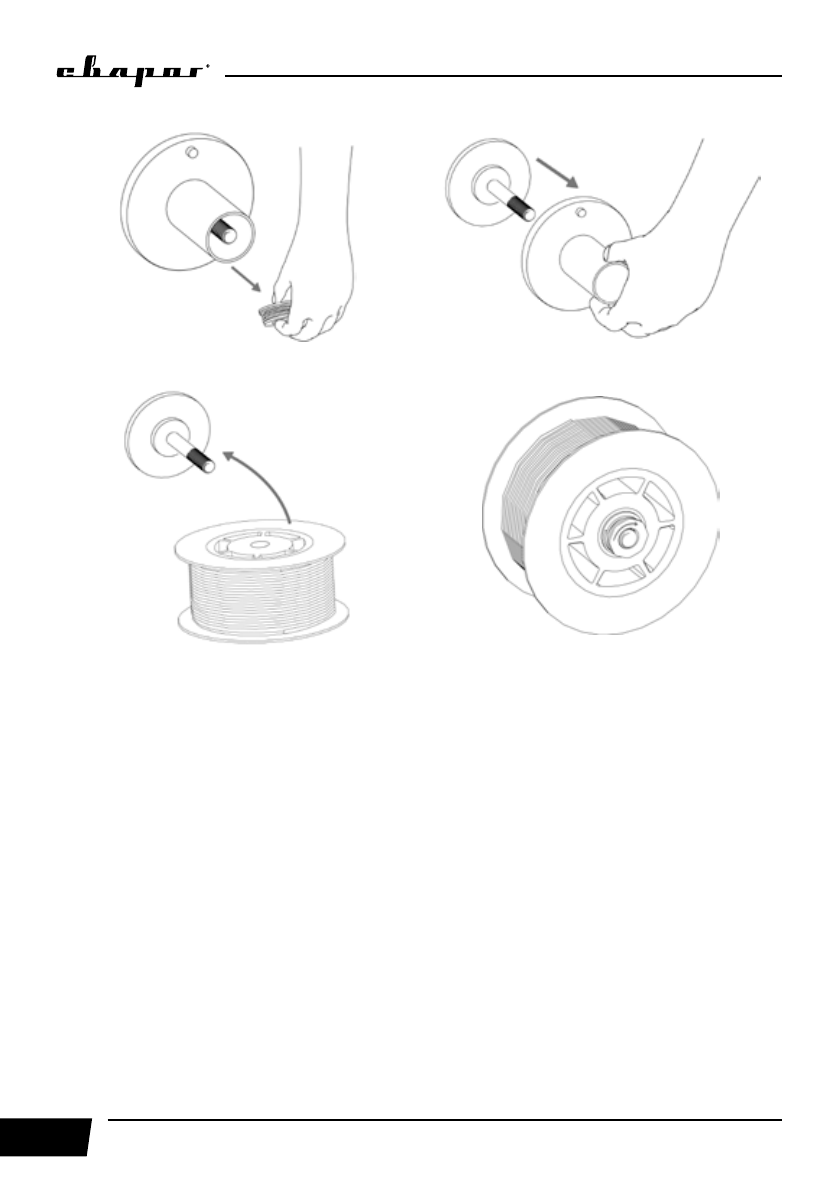 сварог