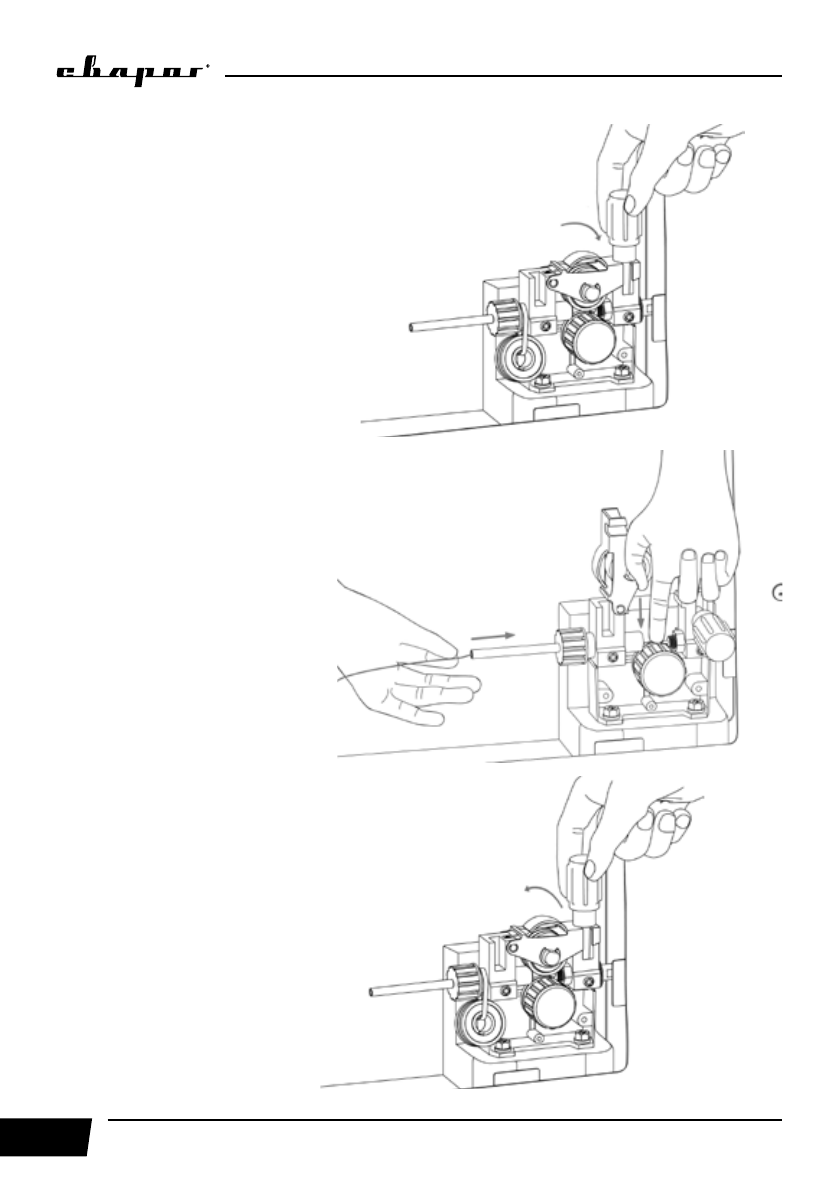 сварог