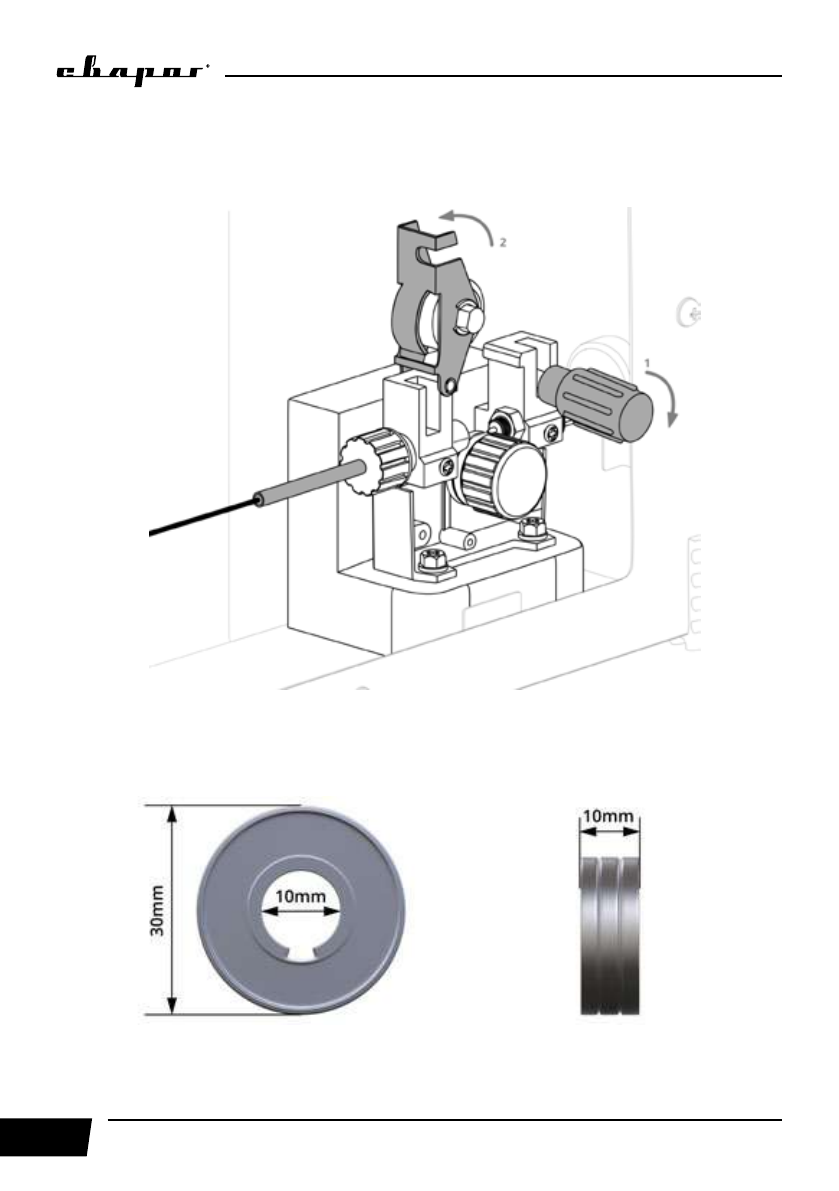 сварог

2

1

30mm

10mm

10mm