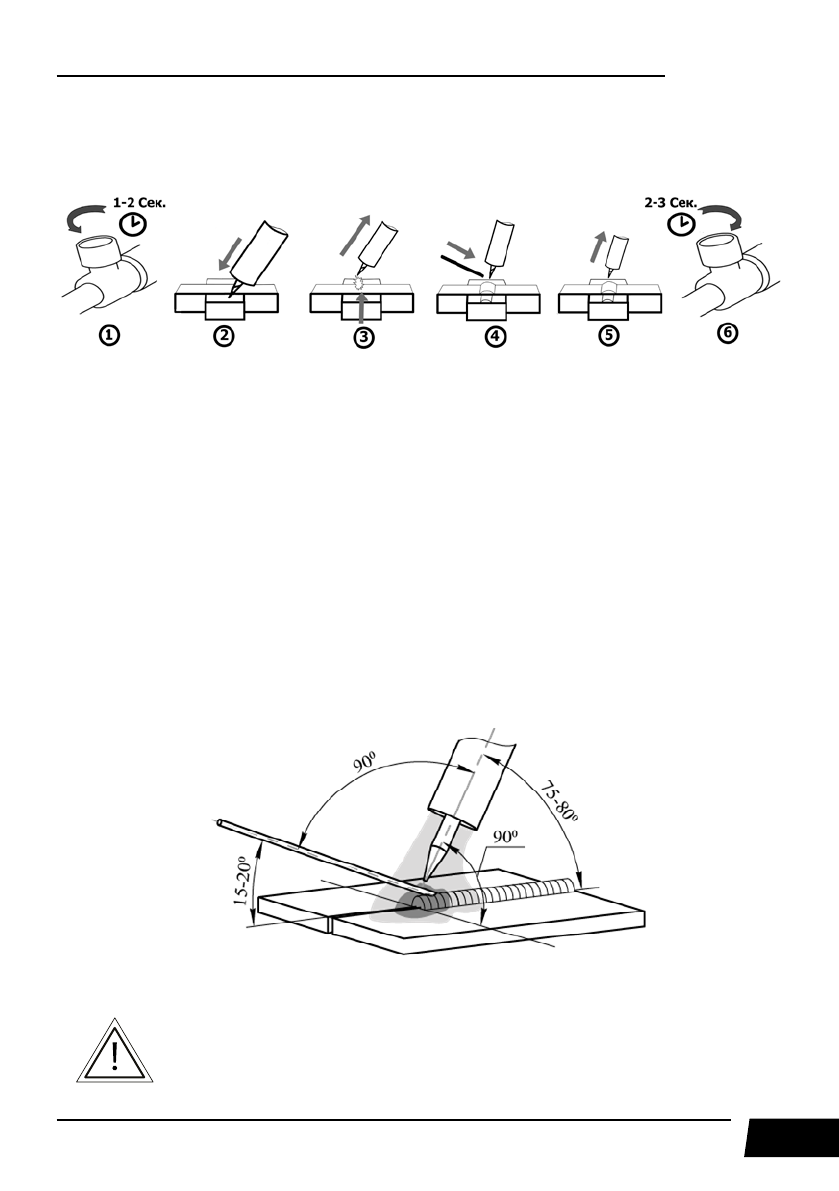 1-2 Сек.

2-3 Сек.

①

②

③

④

⑤

⑥

90º

75-80º

90º

15-20º