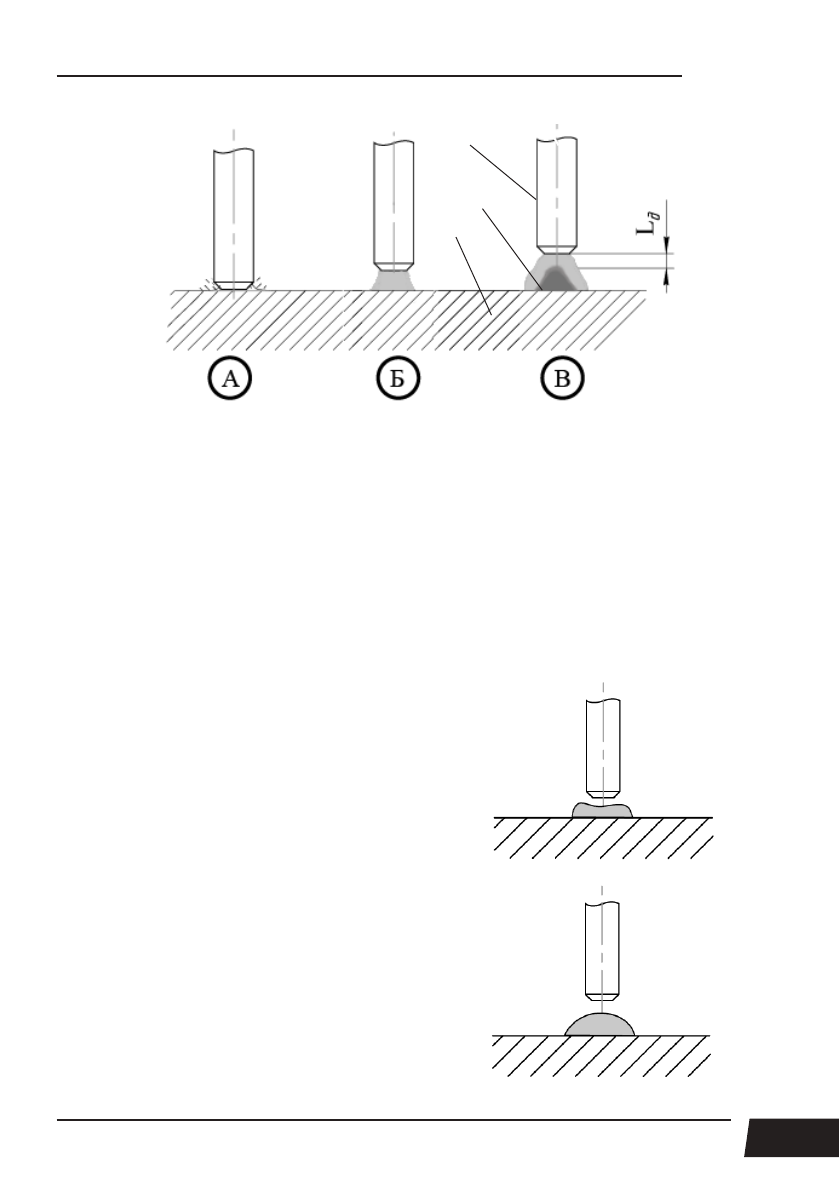 $L_д$

А Б В