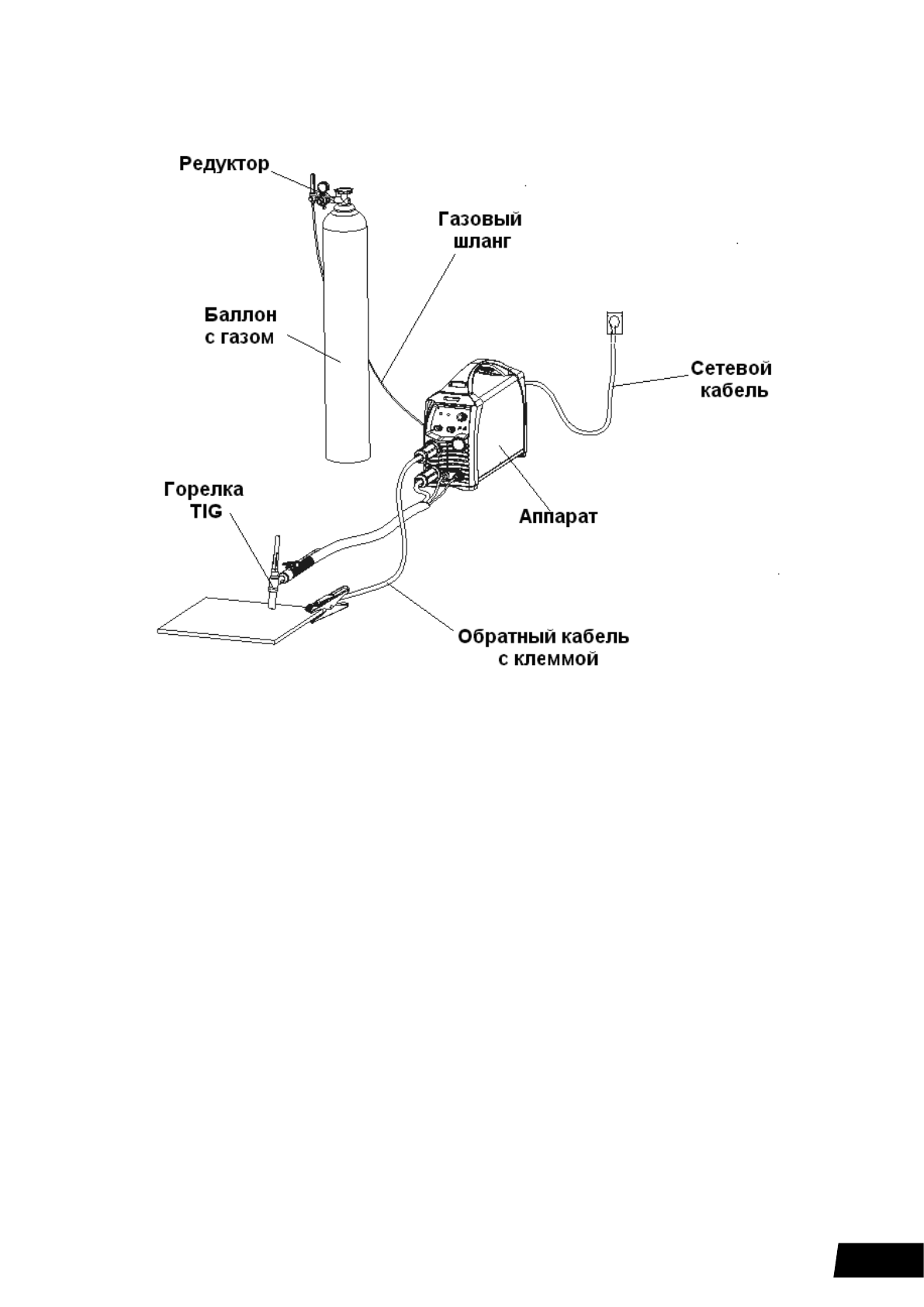 Редуктор

Газовый шланг

Баллон с газом

Сетевой кабель

Горелка TIG

Аппарат

Обратный кабель с клеммой