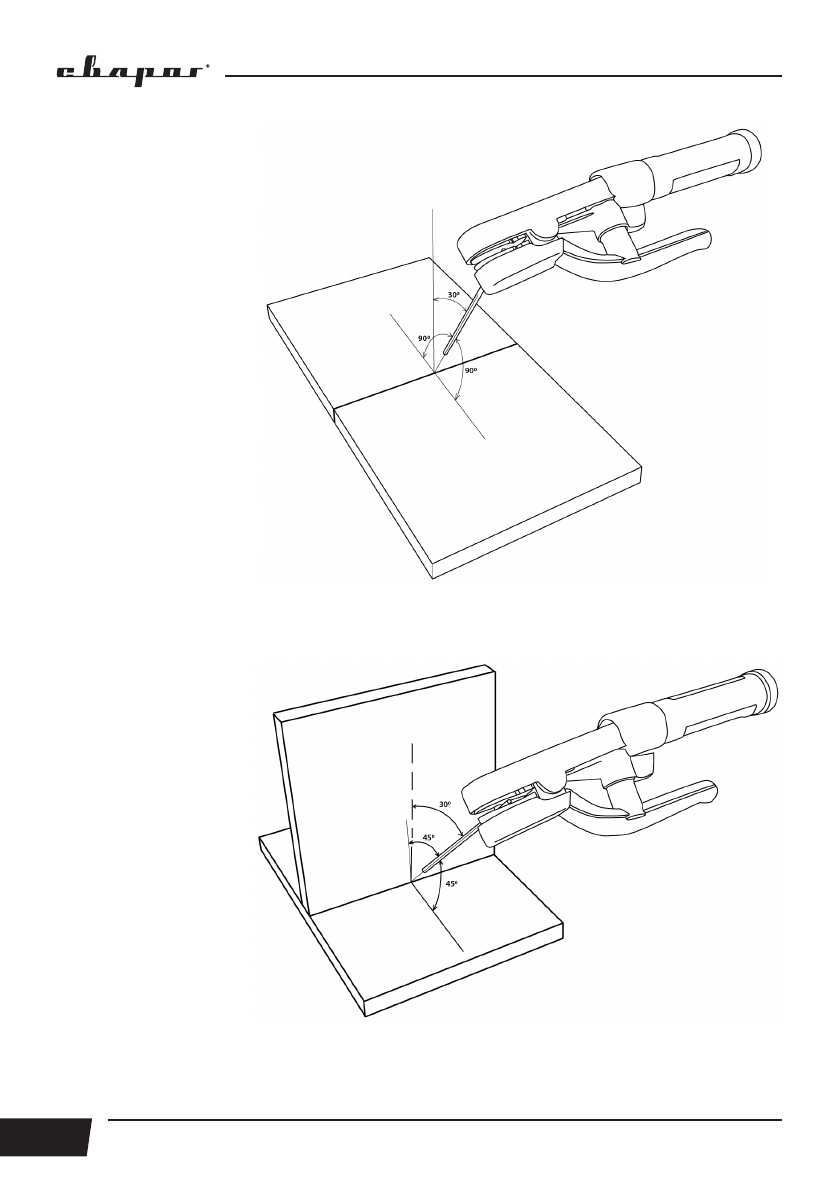 сварог

30º
90º
90º

30º
45º
45º