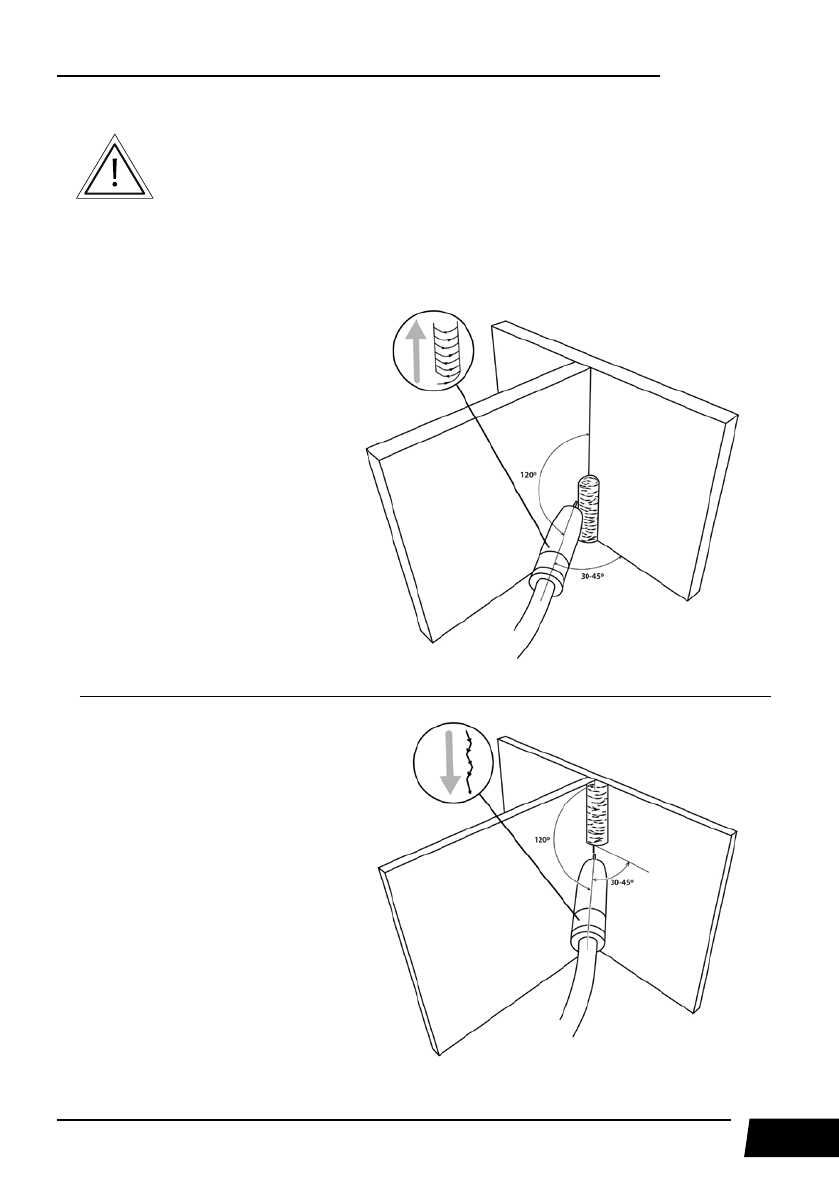 120°

30-45°

120°

30-45°