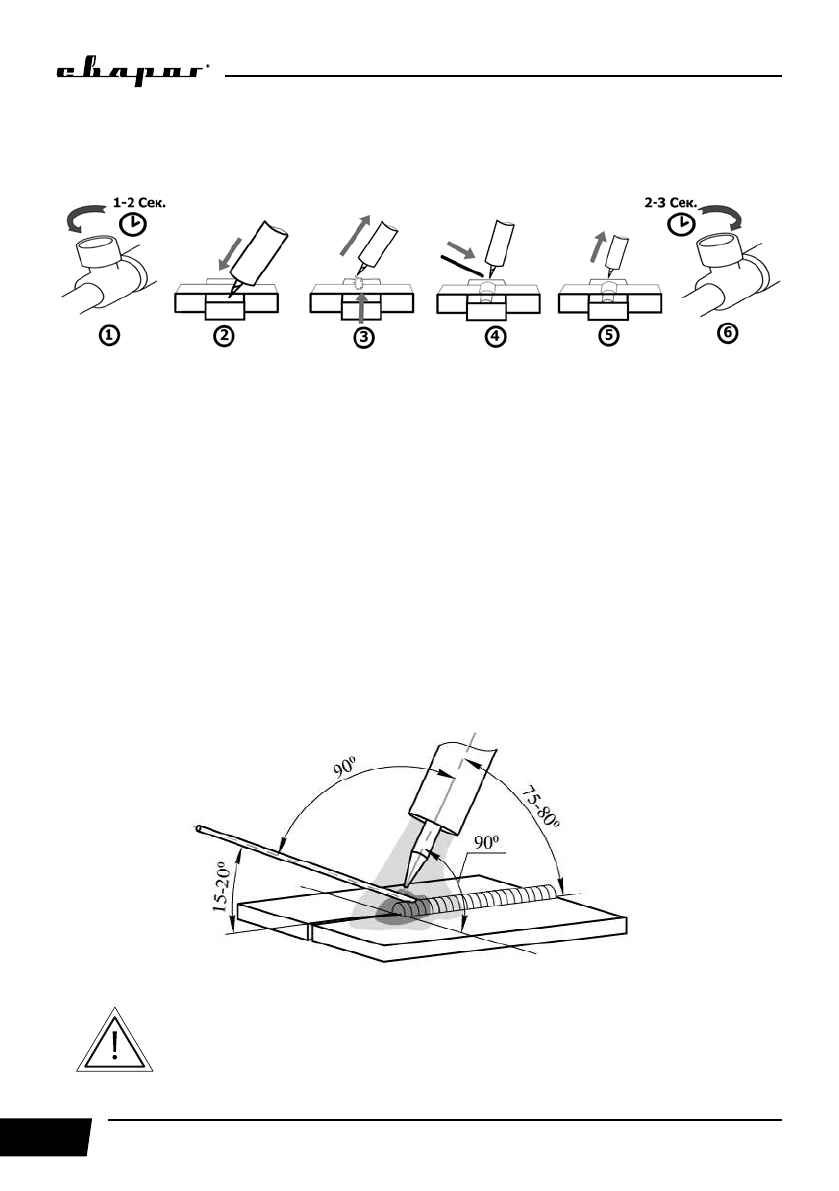 сварог

1-2 Сек.

2-3 Сек.

①

②

③

④

⑤

⑥

90º

75-80º

90º

15-20º