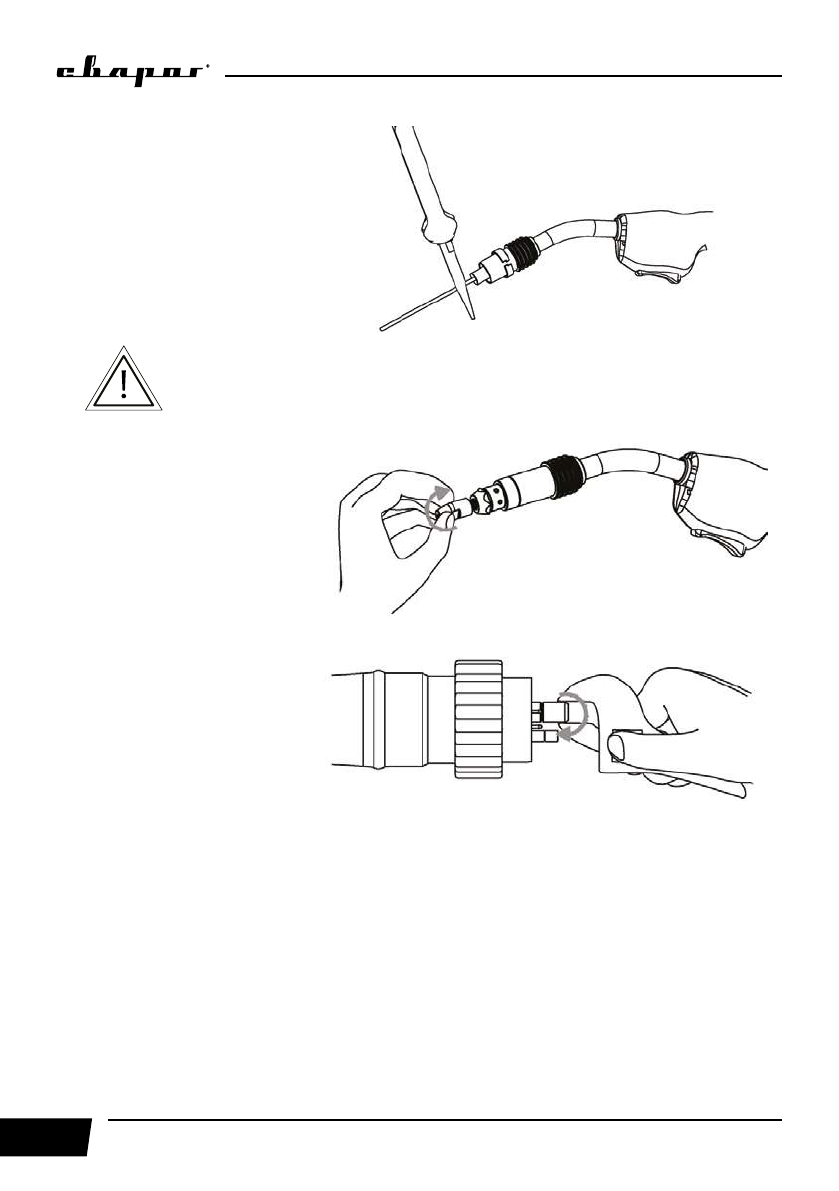 сварог