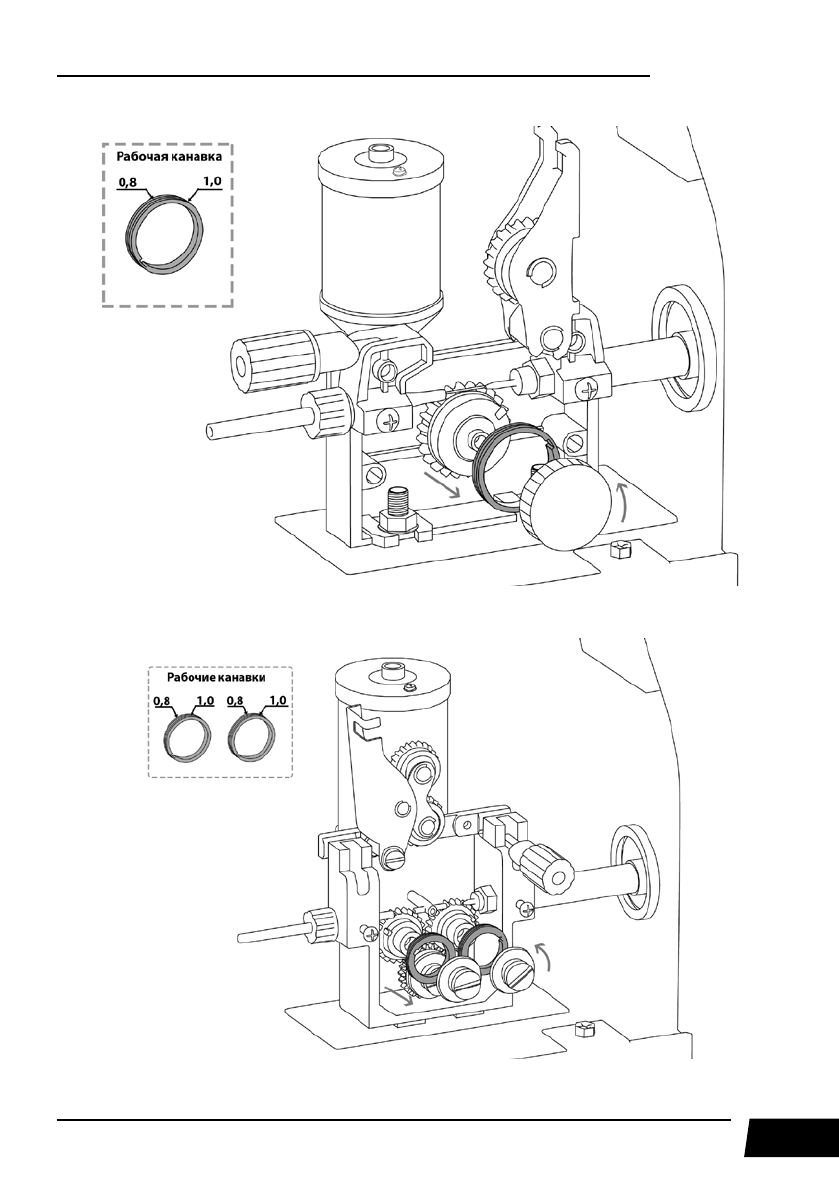 Рабочая канавка
0,8
1,0

Рабочие канавки
0,8
1,0
0,8
1,0