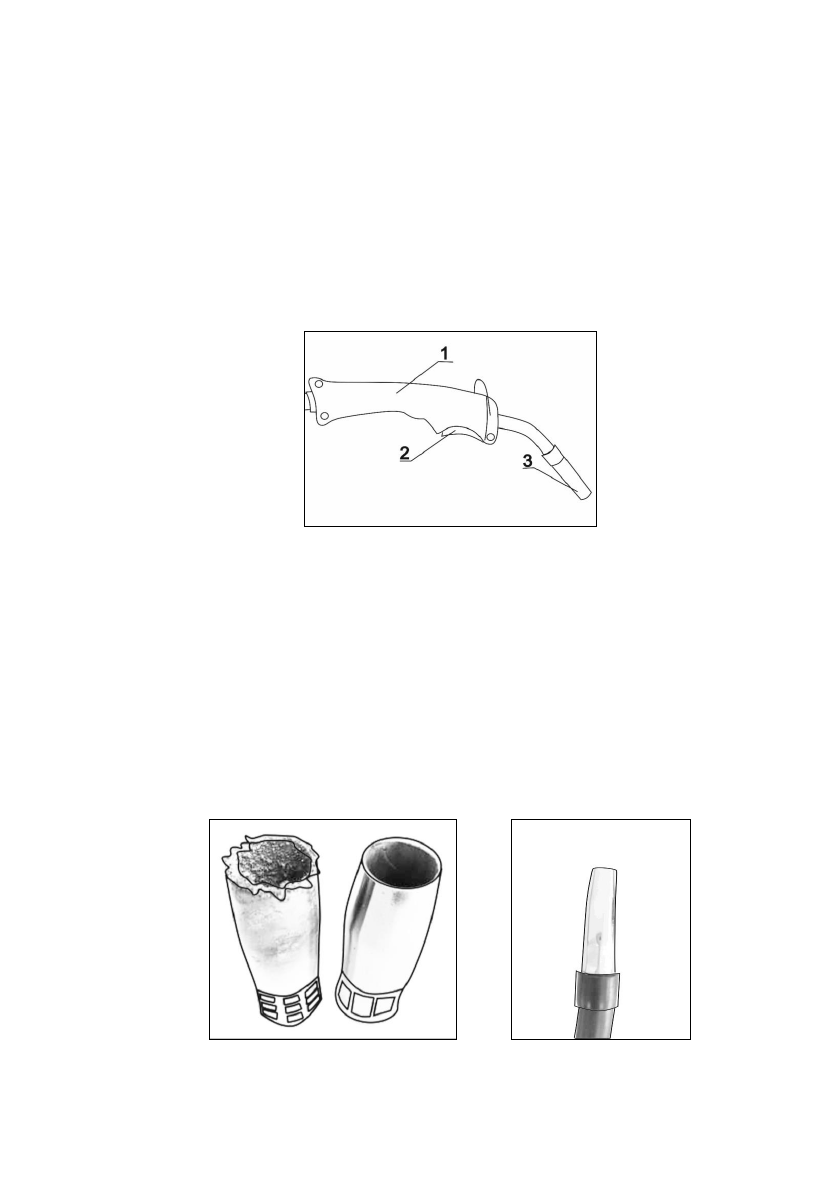 1
2
3