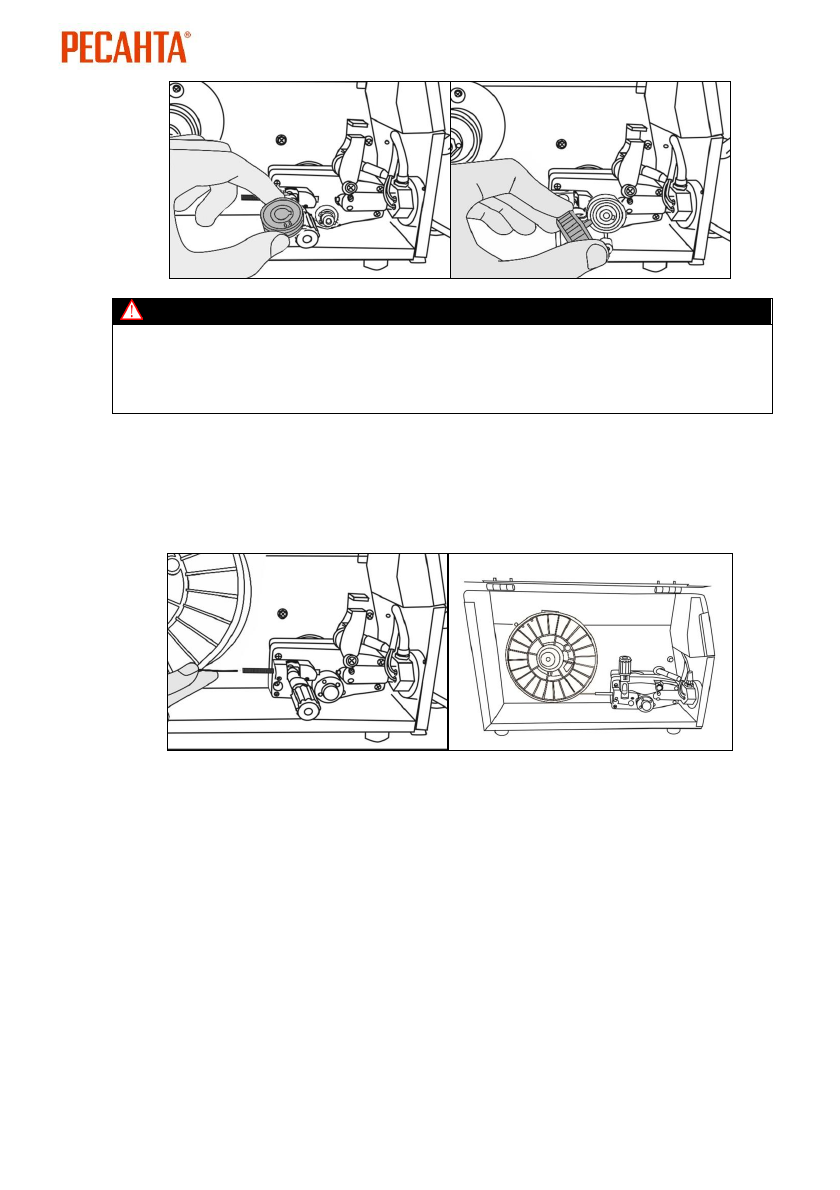 РЕСАНТА®