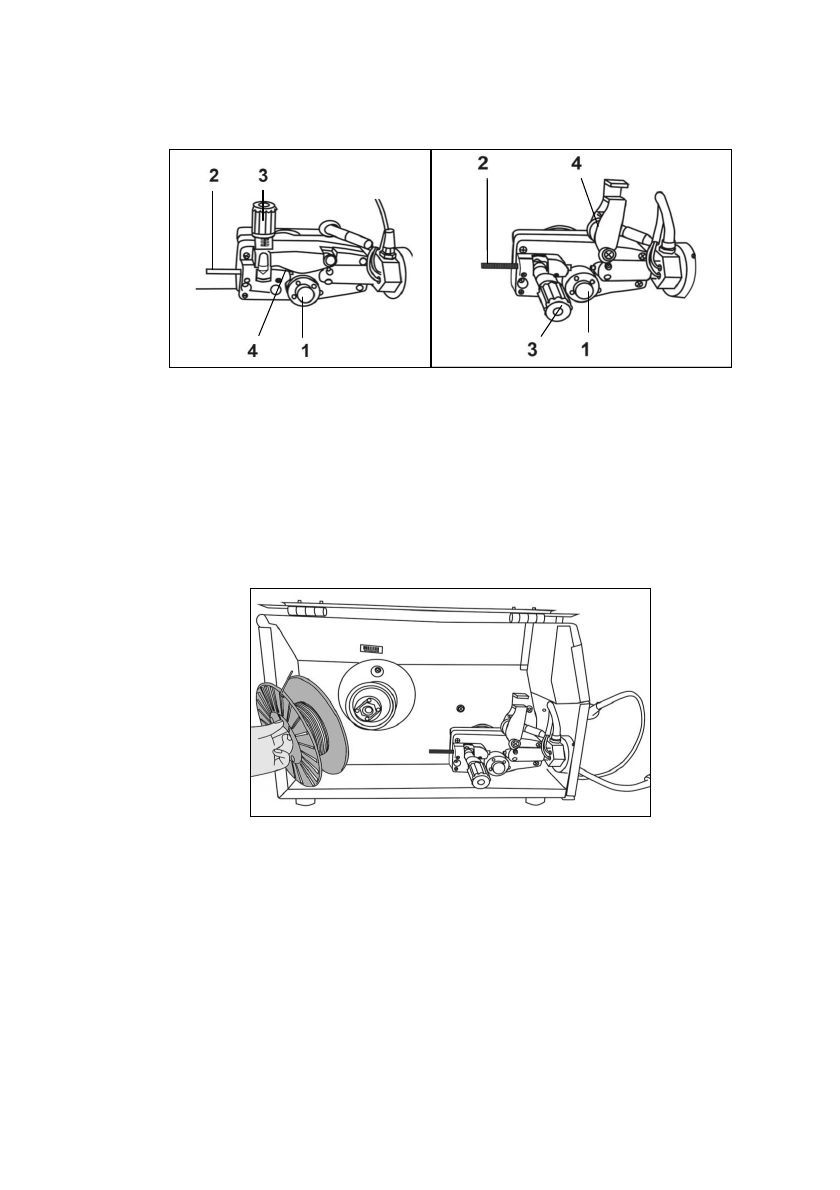 2 3
4 1
2 4
3 1