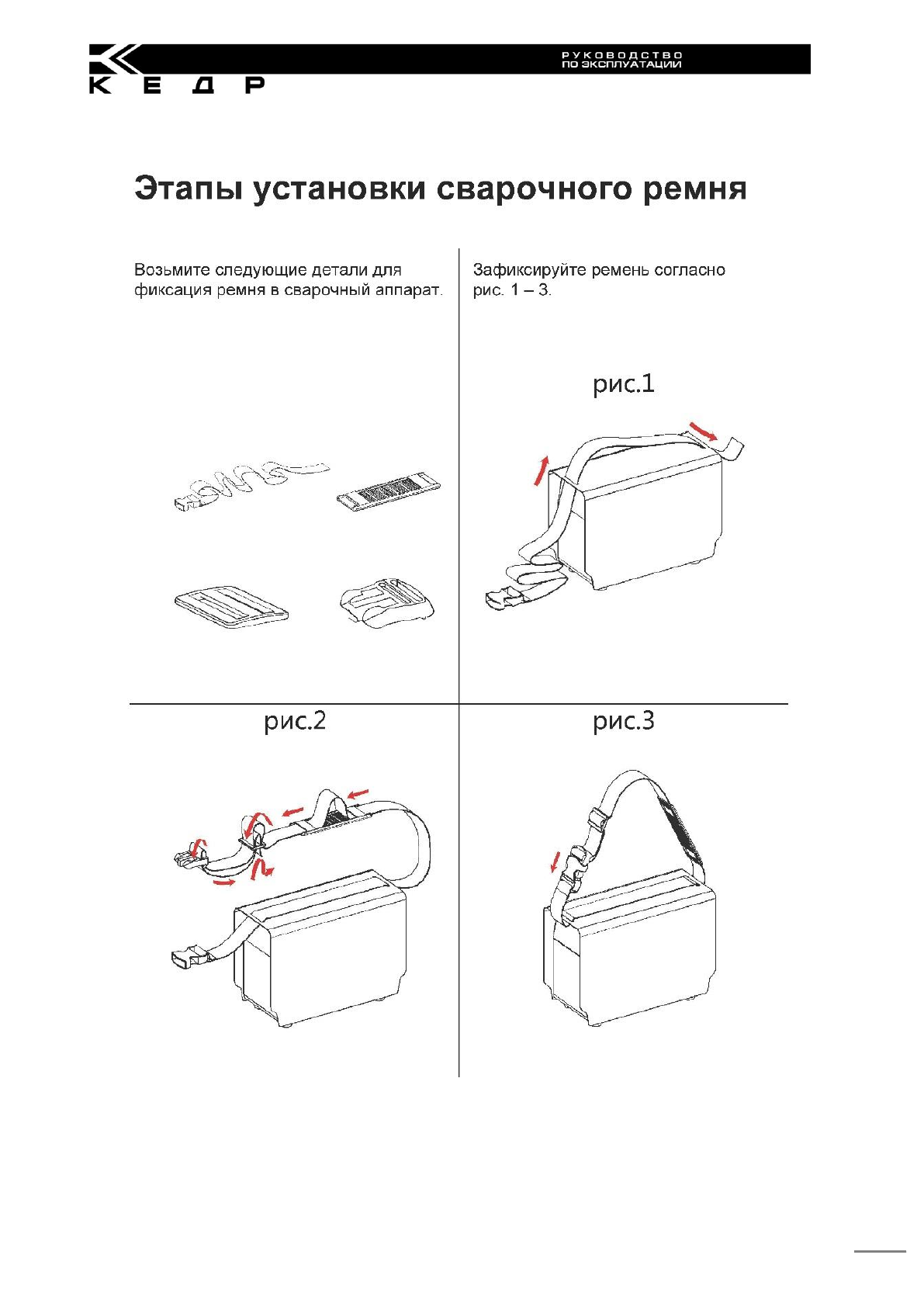 КЕДР

РУКОВОДСТВО ПО ЭКСПЛУАТАЦИИ

Этапы установки сварочного ремня

Возьмите следующие детали для фиксация ремня в сварочный аппарат.

Зафиксируйте ремень согласно рис. 1 – 3.

рис.1

рис.2

рис.3