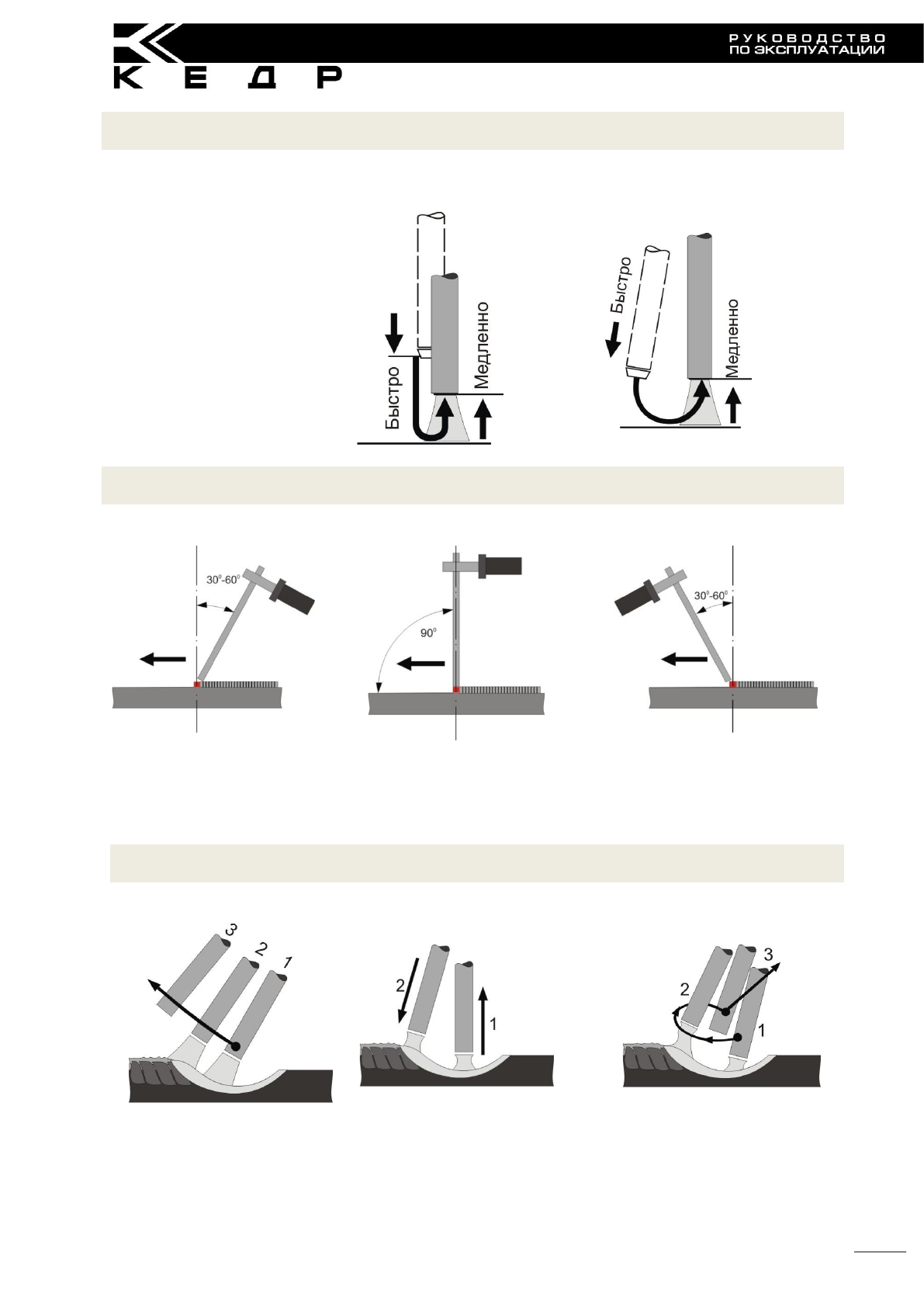 КЕДР

РУКОВОДСТВО ПО ЭКСПЛУАТАЦИИ

Быстро

Медленно

Быстро

Медленно

$30^0$-$60^0$

$90^0$

$30^0$-$60^0$

3 2 1

2 1

2 3 1