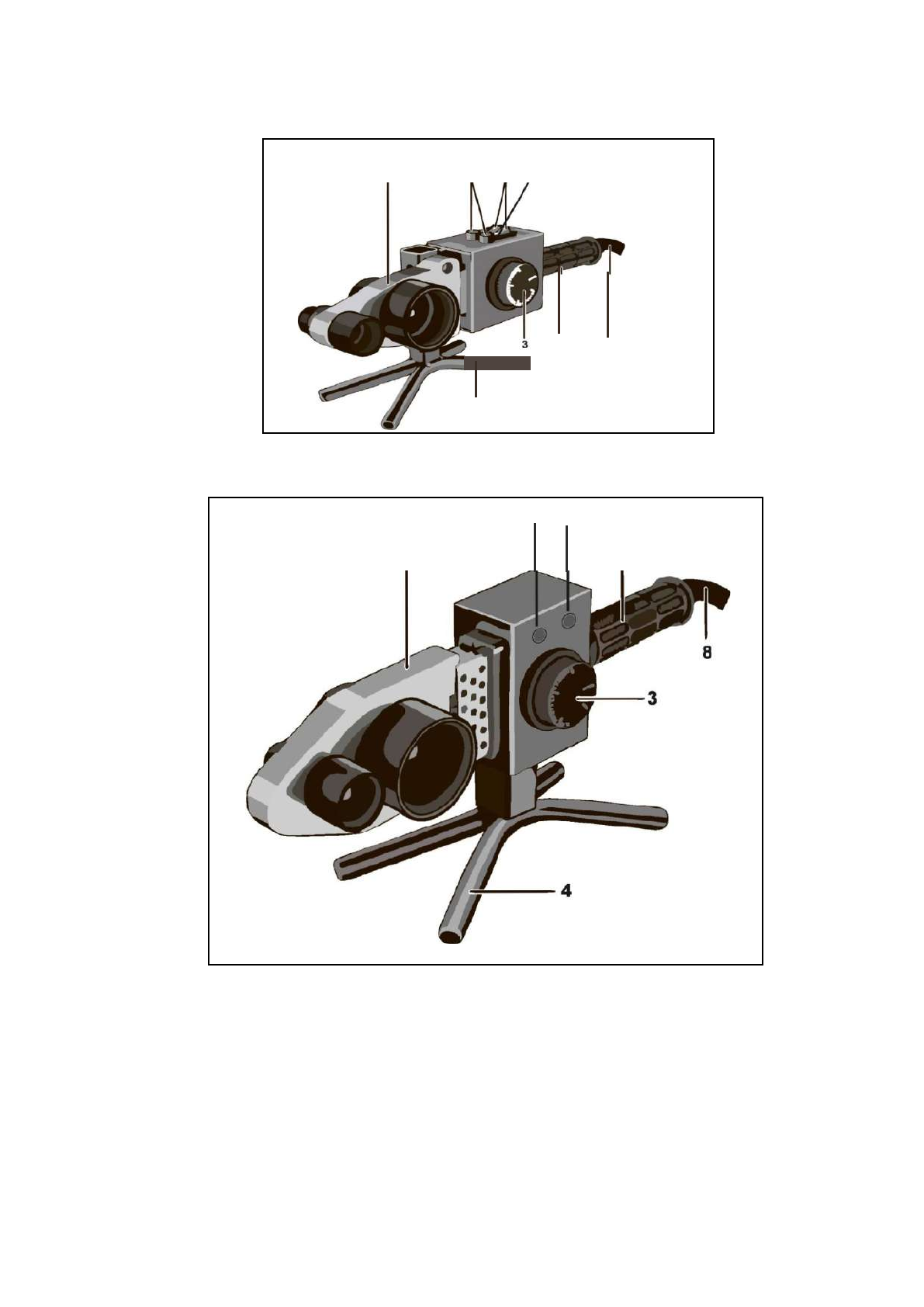 3

8

3

4