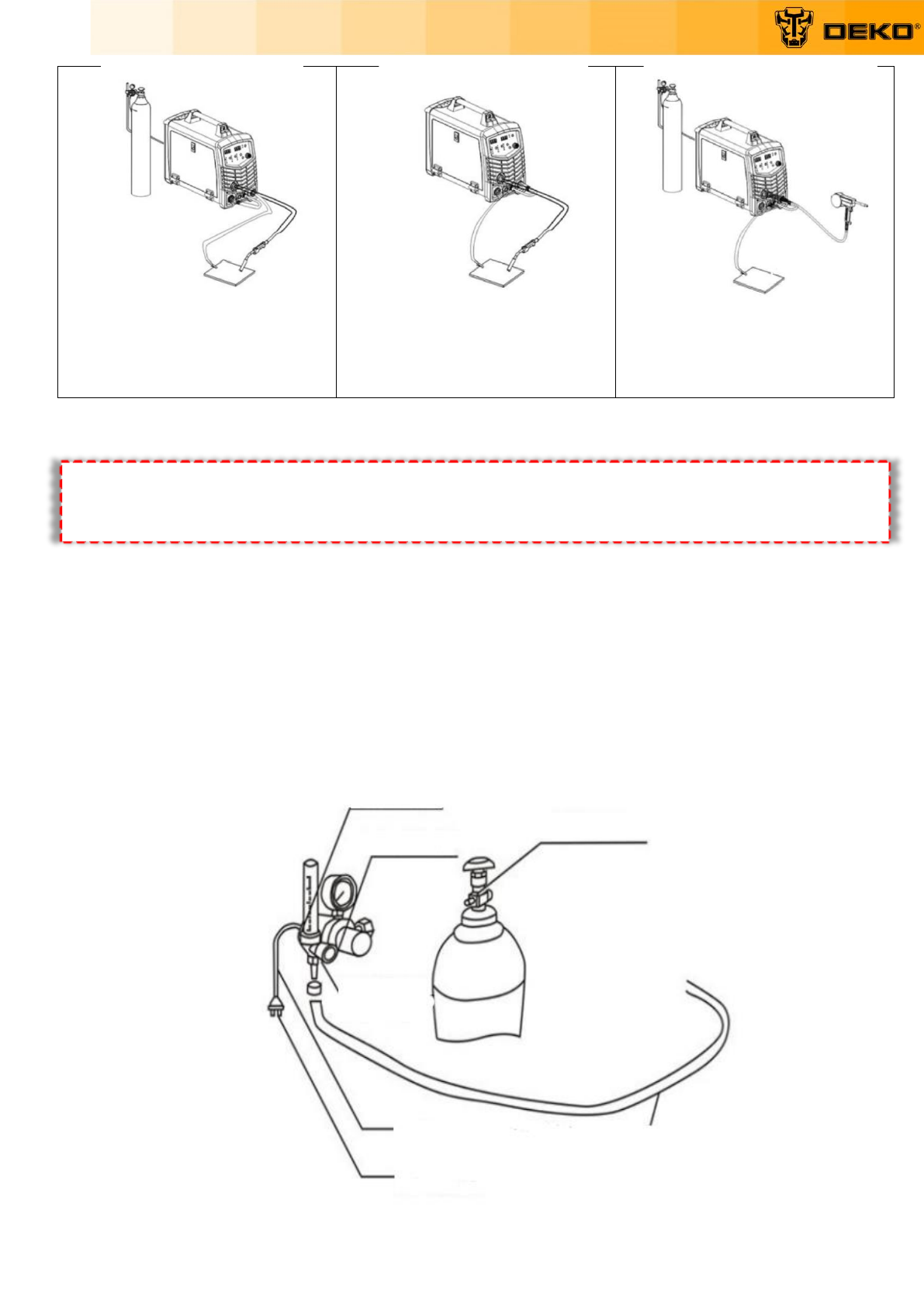 DEKO®