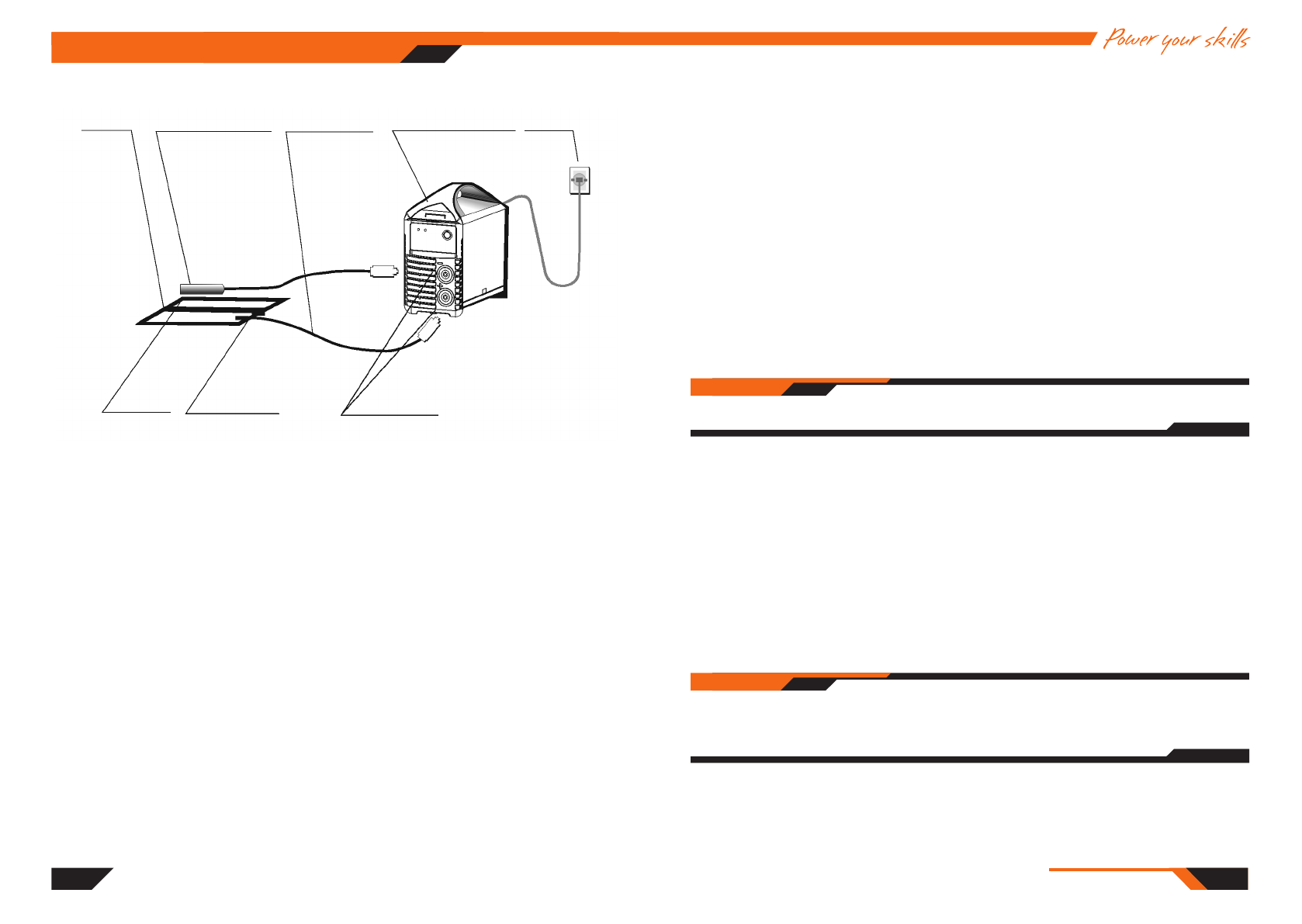 Power your skills