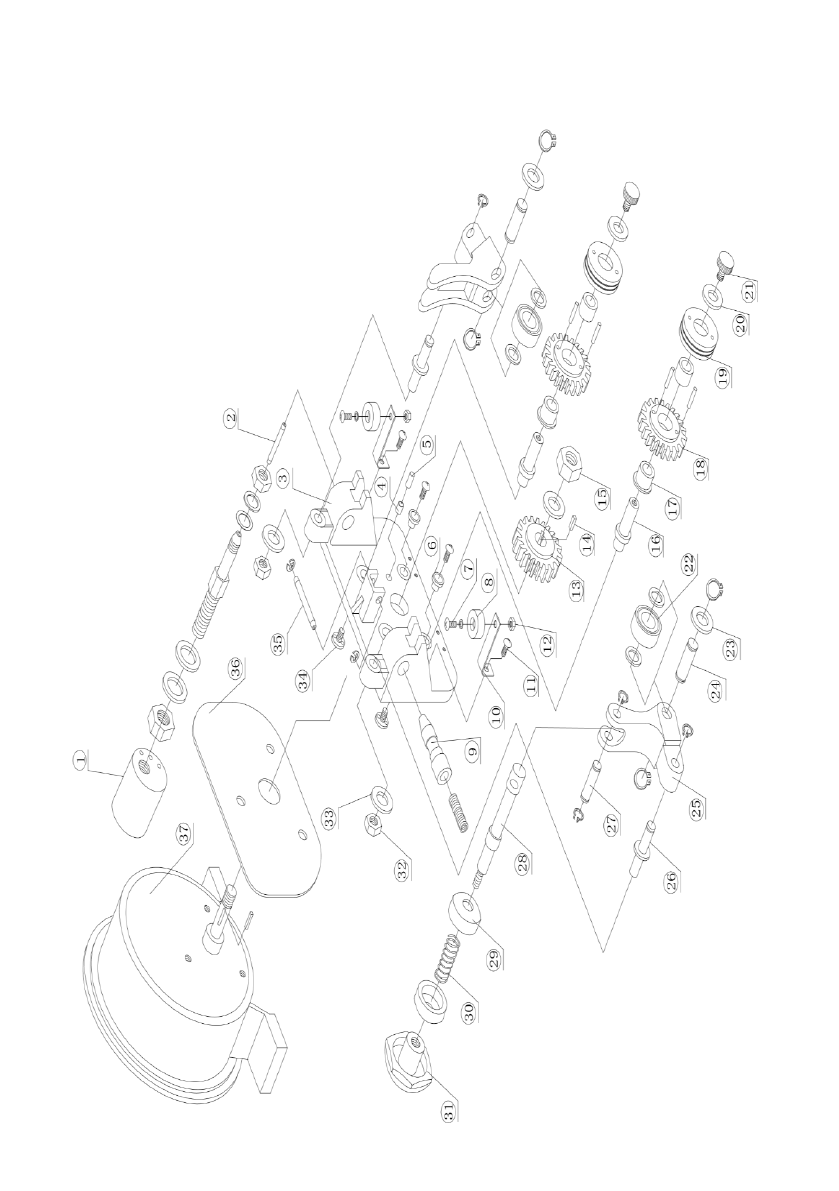 1
2
3
4
5
6
7
8
9
10
11
12
13
14
15
16
17
18
19
20
21
22
23
24
25
26
27
28
29
30
31
32
33
34
35
36
37