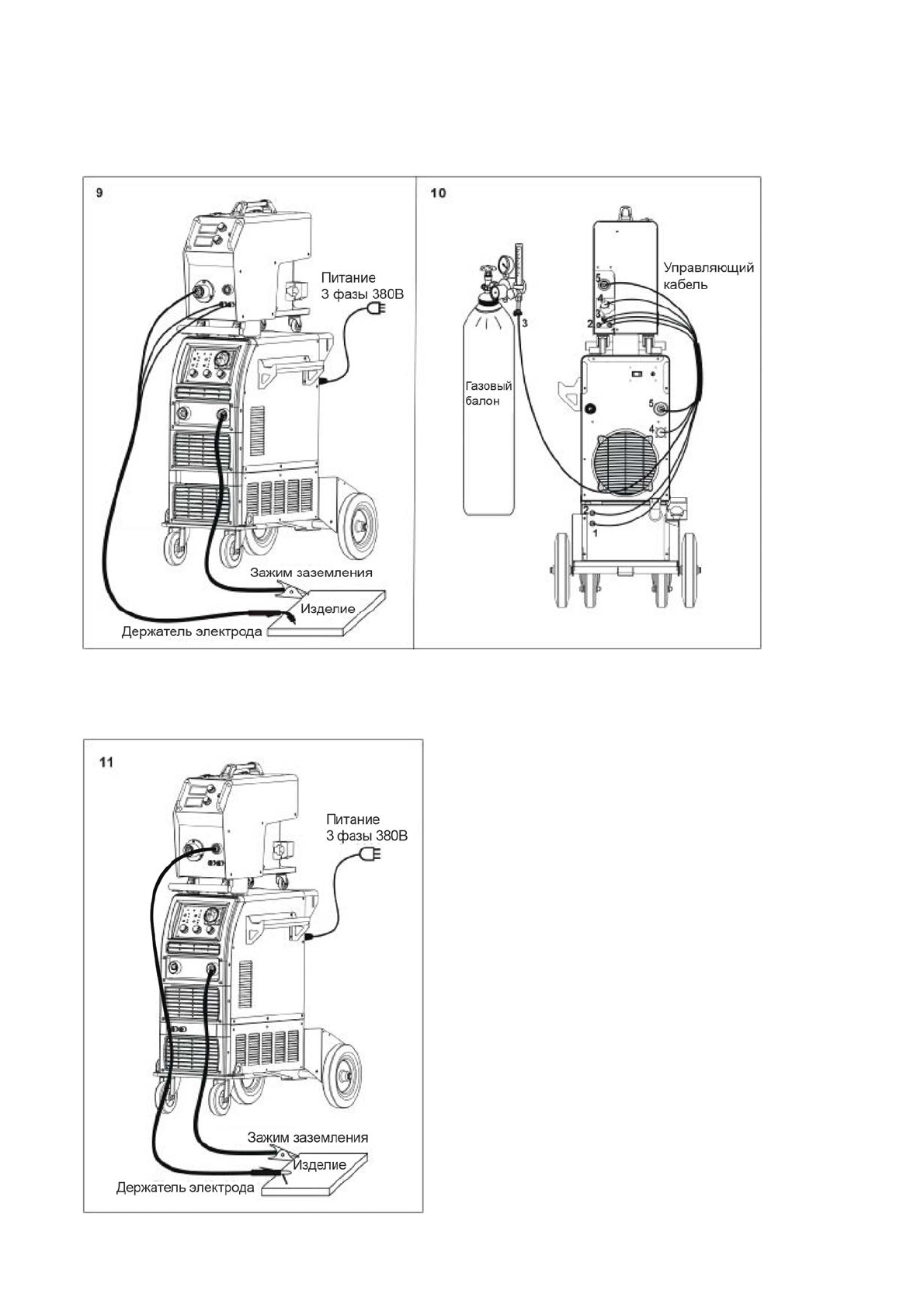 9

Питание
3 фазы 380В

Зажим заземления

Изделие

Держатель электрода

10

Управляющий
кабель

5
4
3
2
1

3

Газовый
балон

5
4

2
1

11

Питание
3 фазы 380В

Зажим заземления

Изделие

Держатель электрода