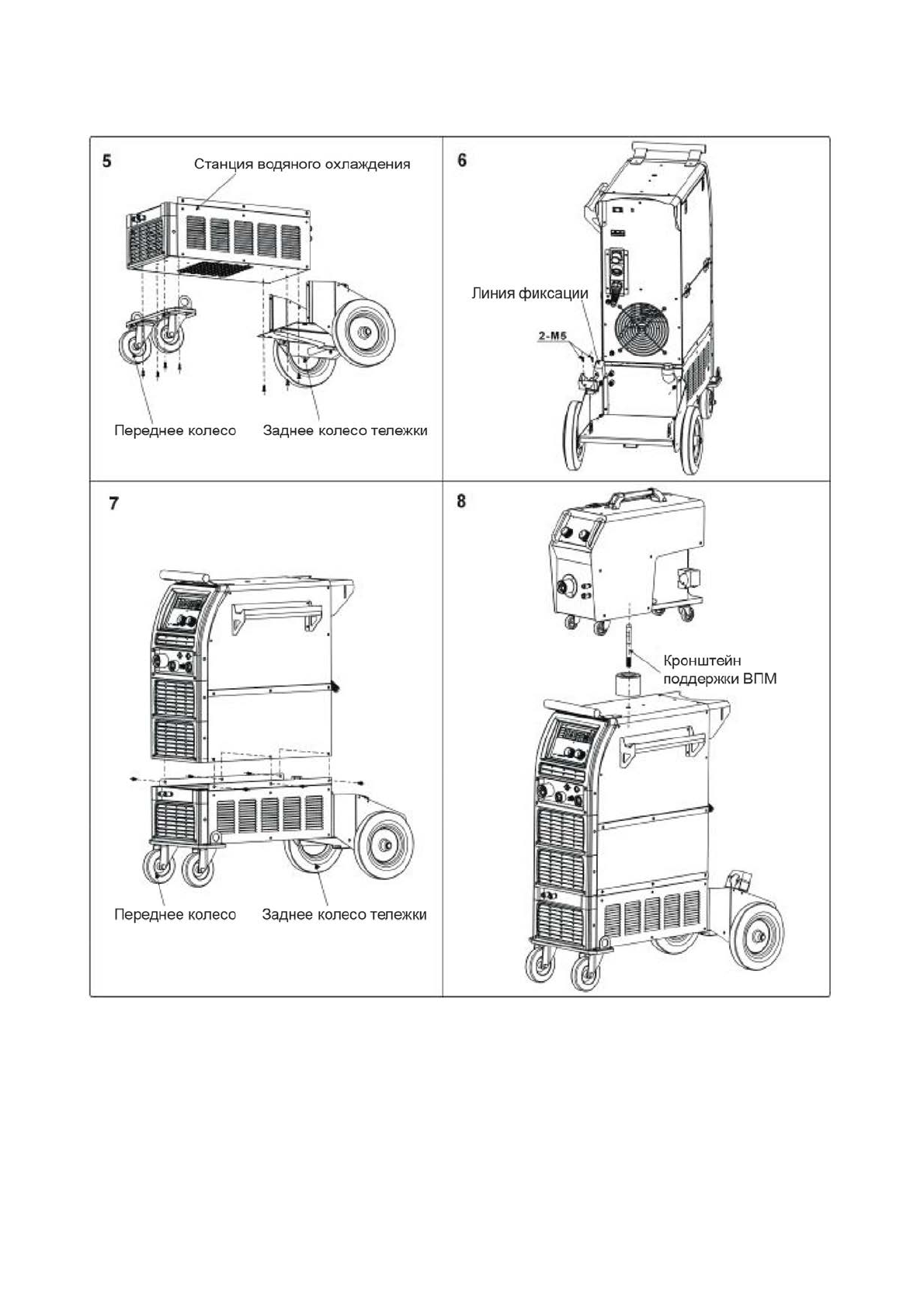 5

Станция водяного охлаждения

Переднее колесо

Заднее колесо тележки

6

Линия фиксации

2-M5

7

Переднее колесо

Заднее колесо тележки

8

Кронштейн поддержки ВПМ