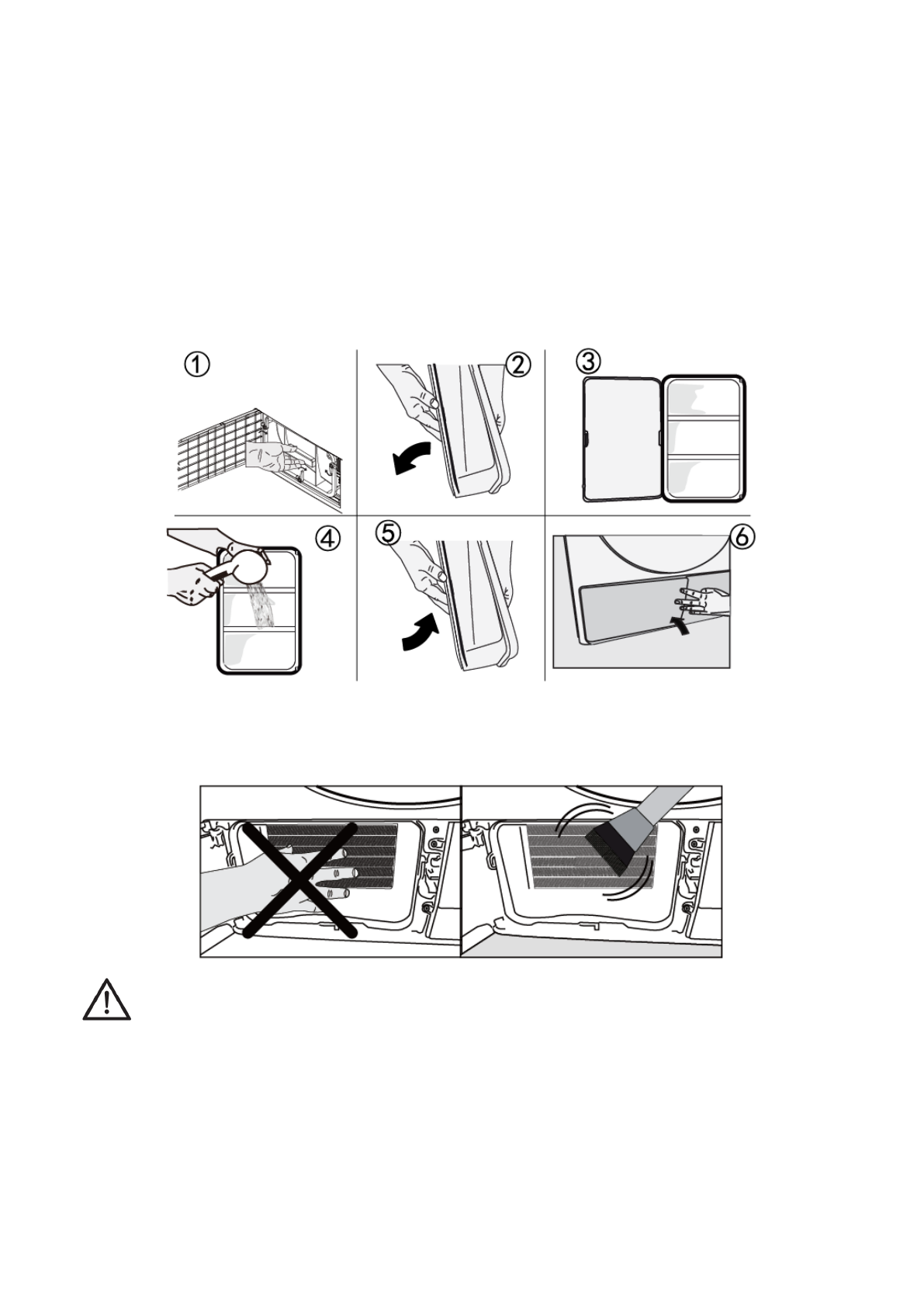 ①

②

③

④

⑤

⑥