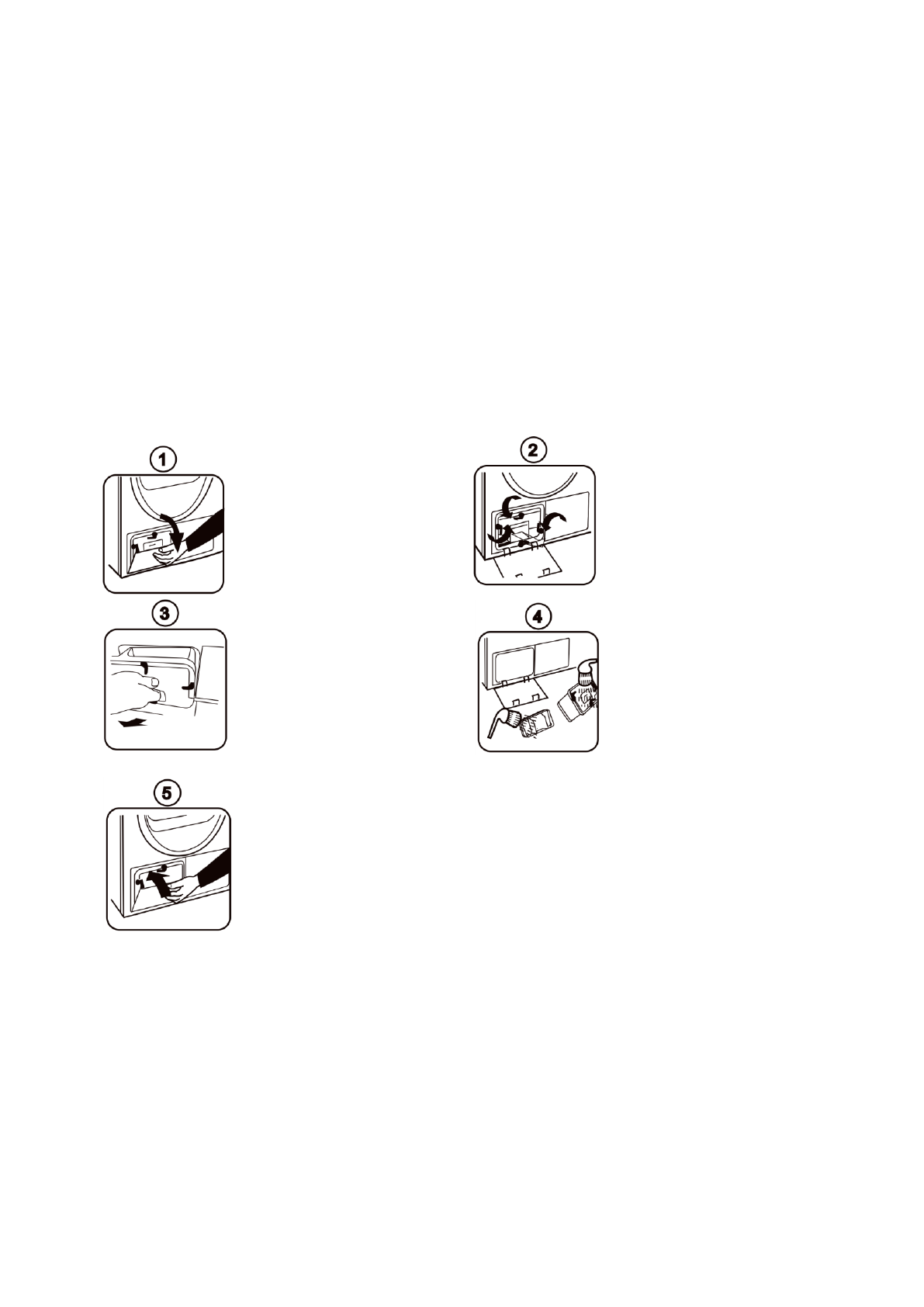 1

2

3

4

5