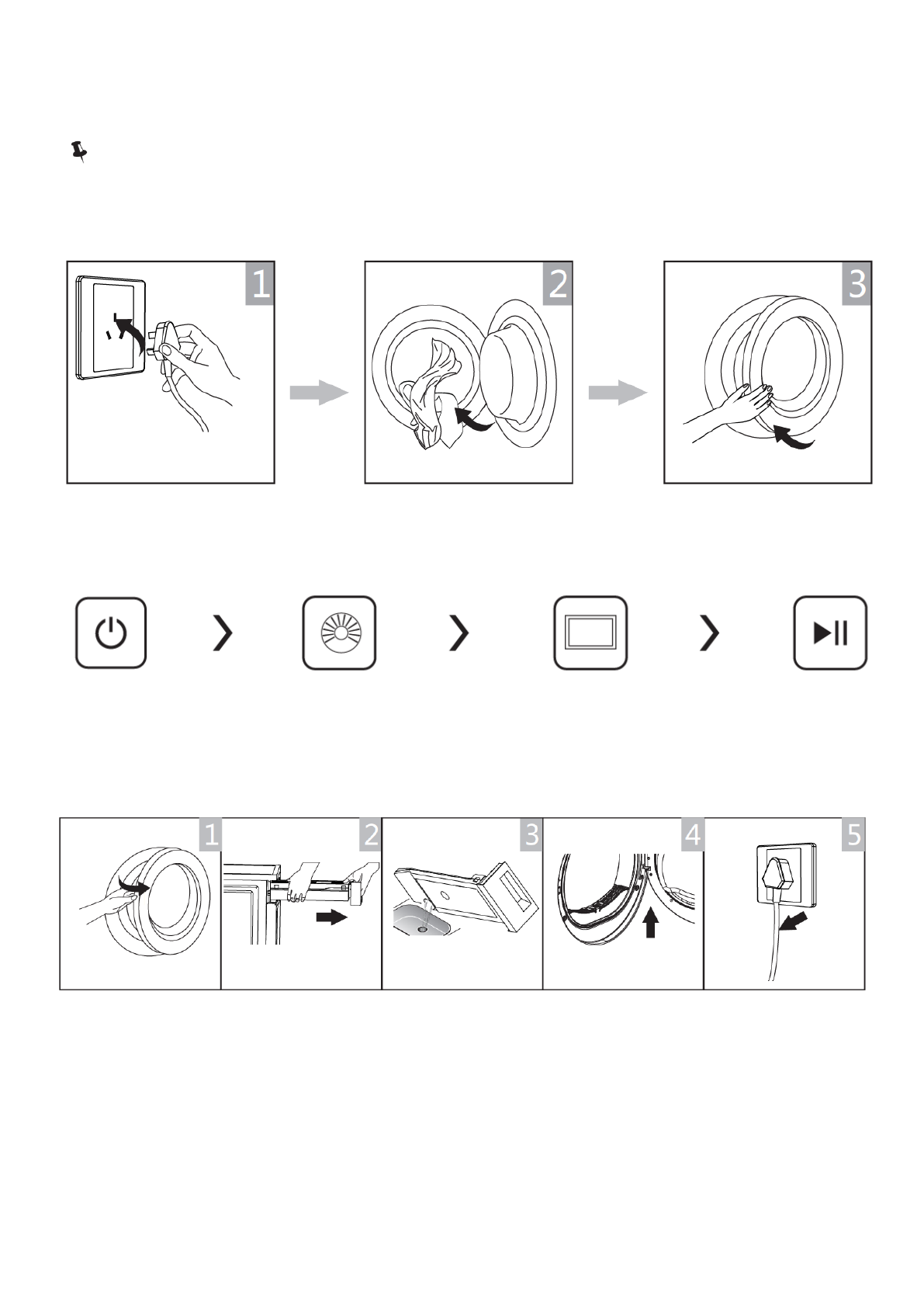 1

2

3

1

2

3

4

5