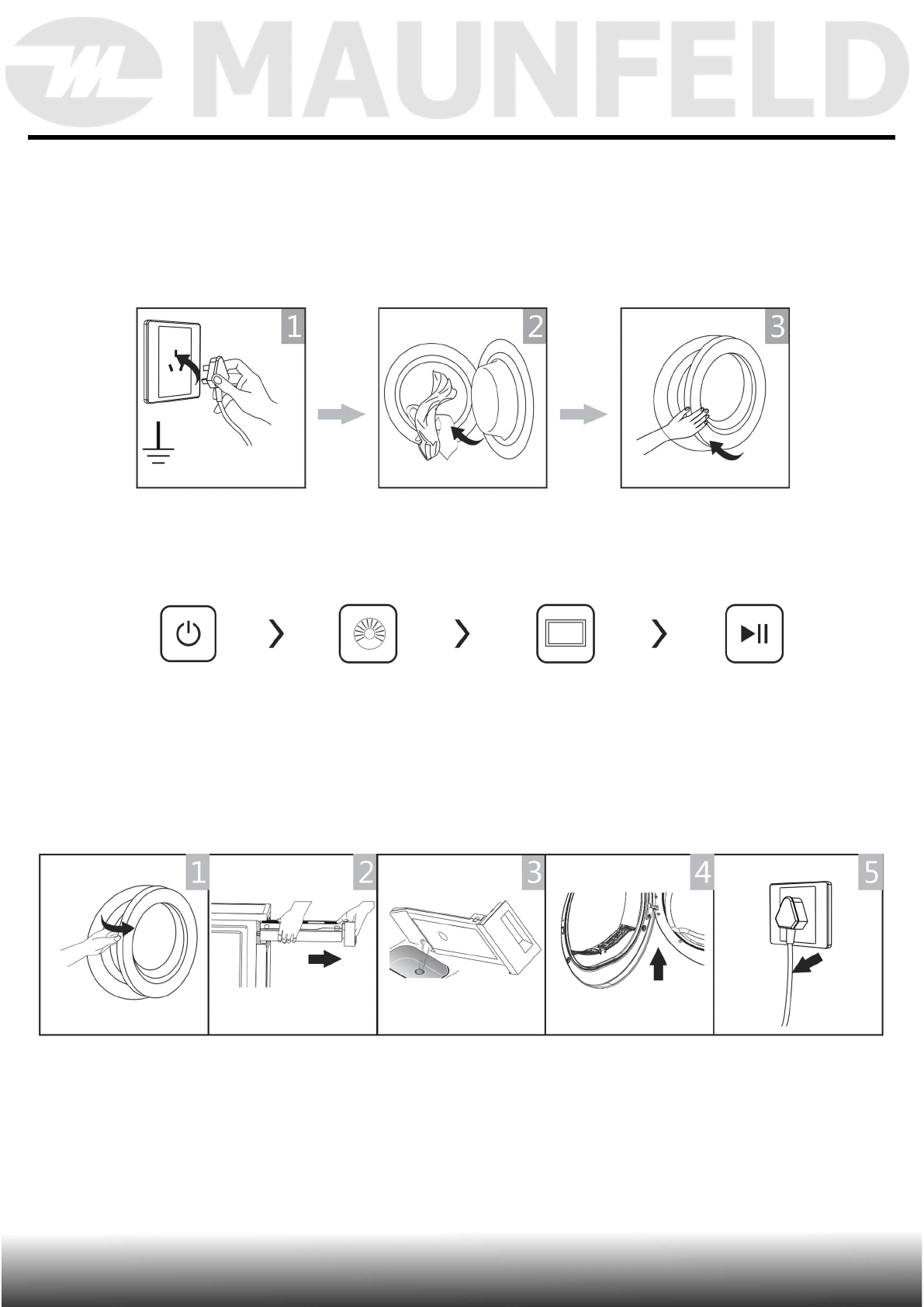 MAUNFELD

1

2

3

1

2

3

4

5