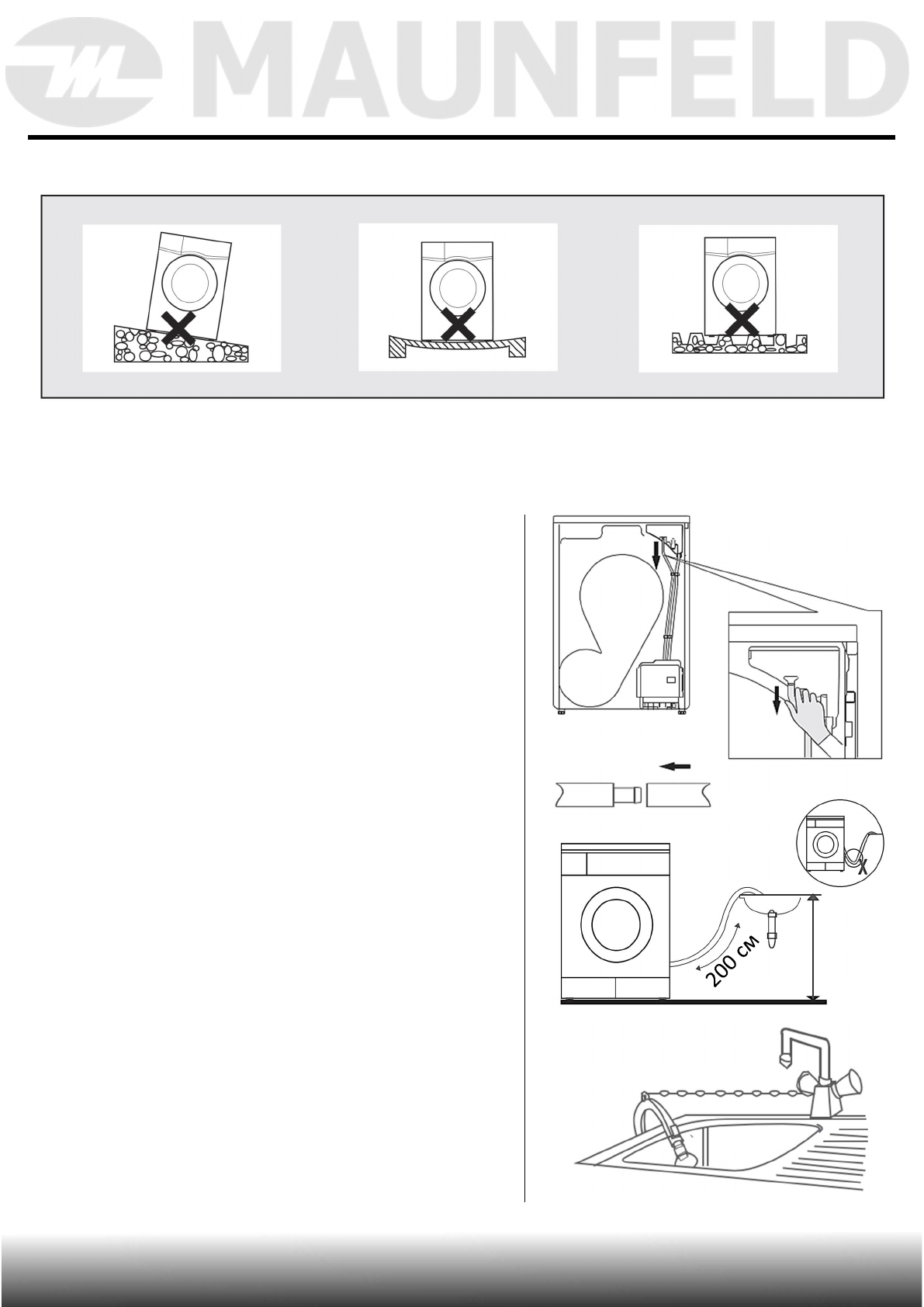 MAUNFELD

200 см