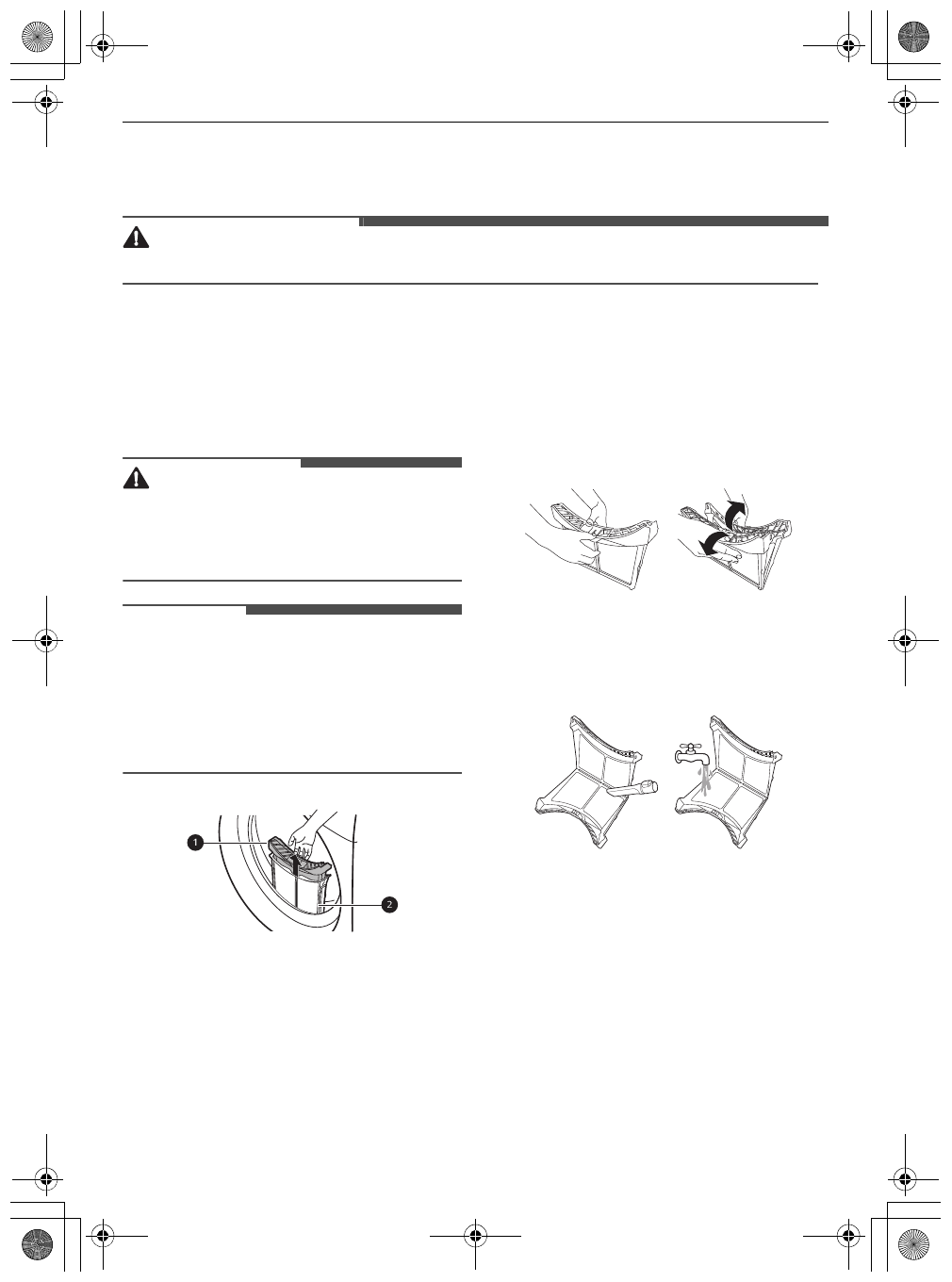 1

2