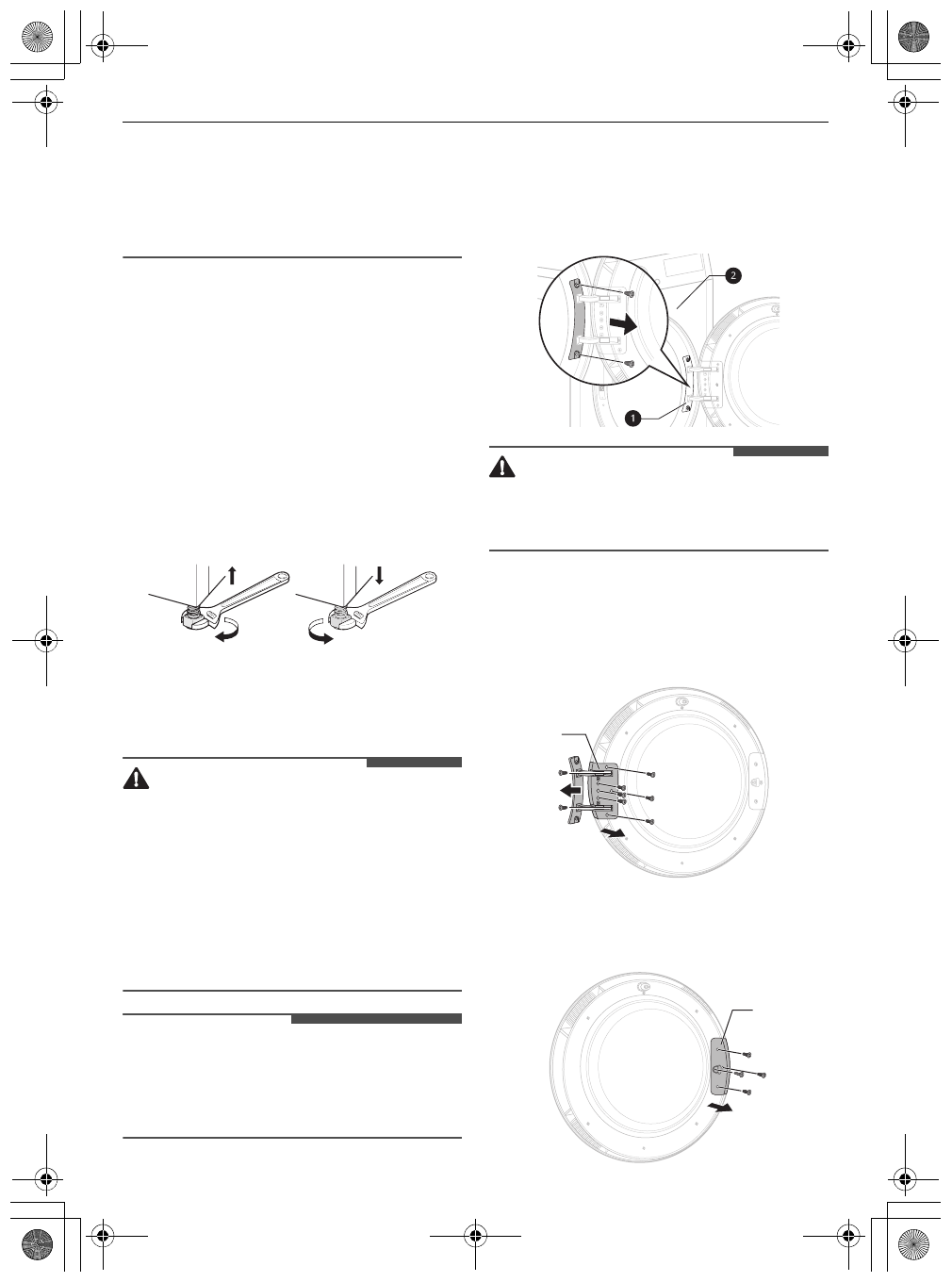 2

1