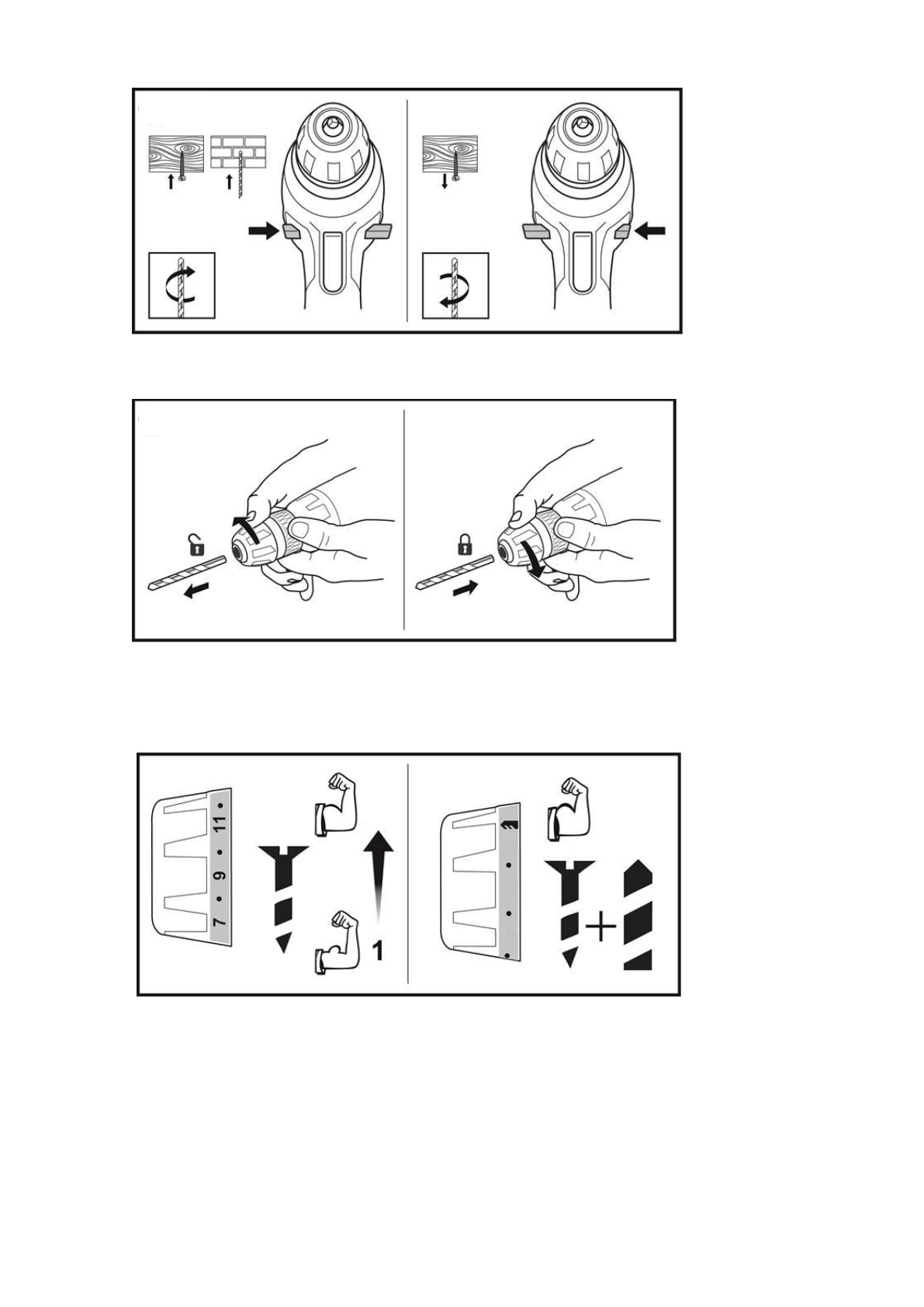 7 • 9 • 11 •

1