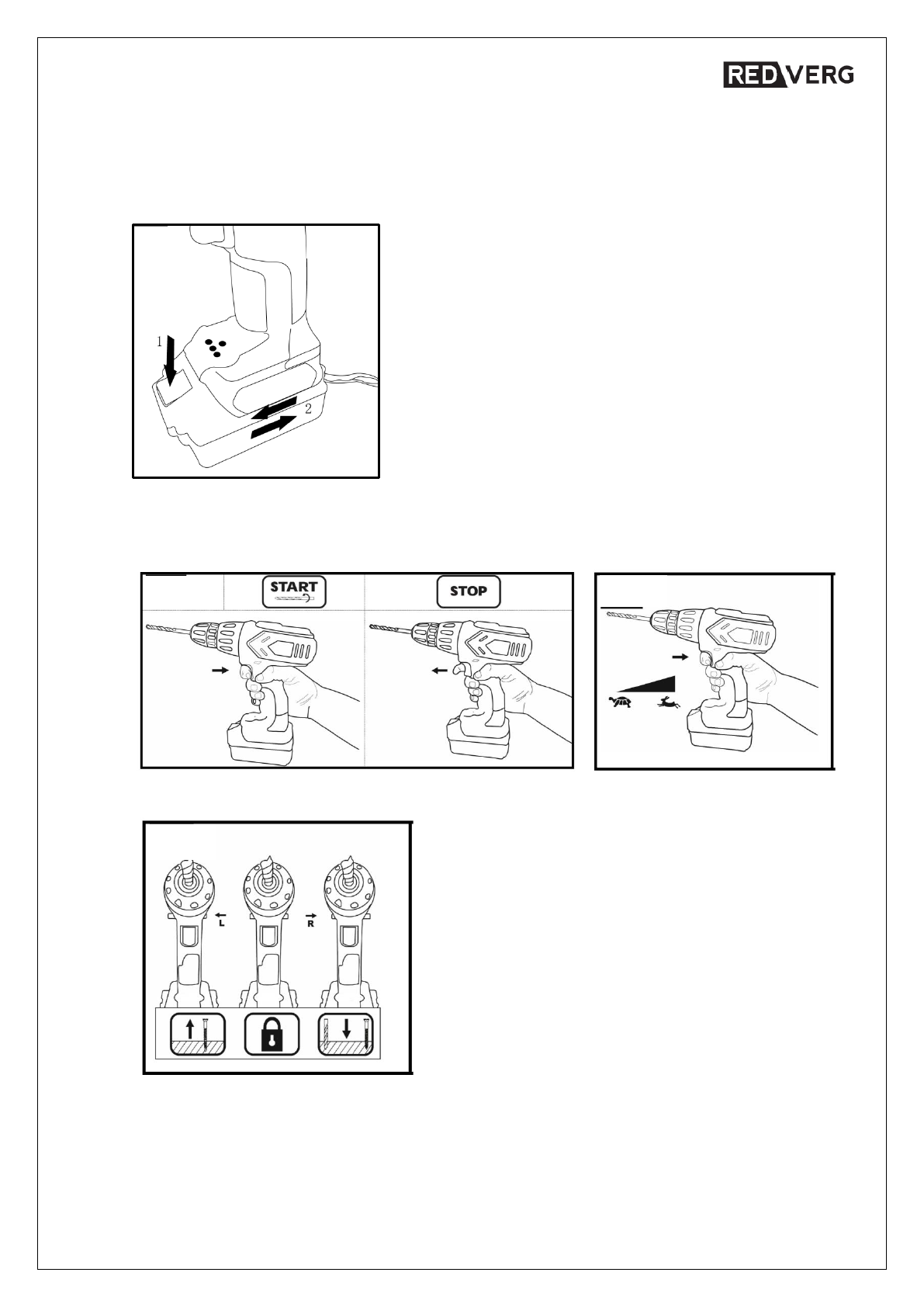 RED VERG

1

2

START

STOP

L

R