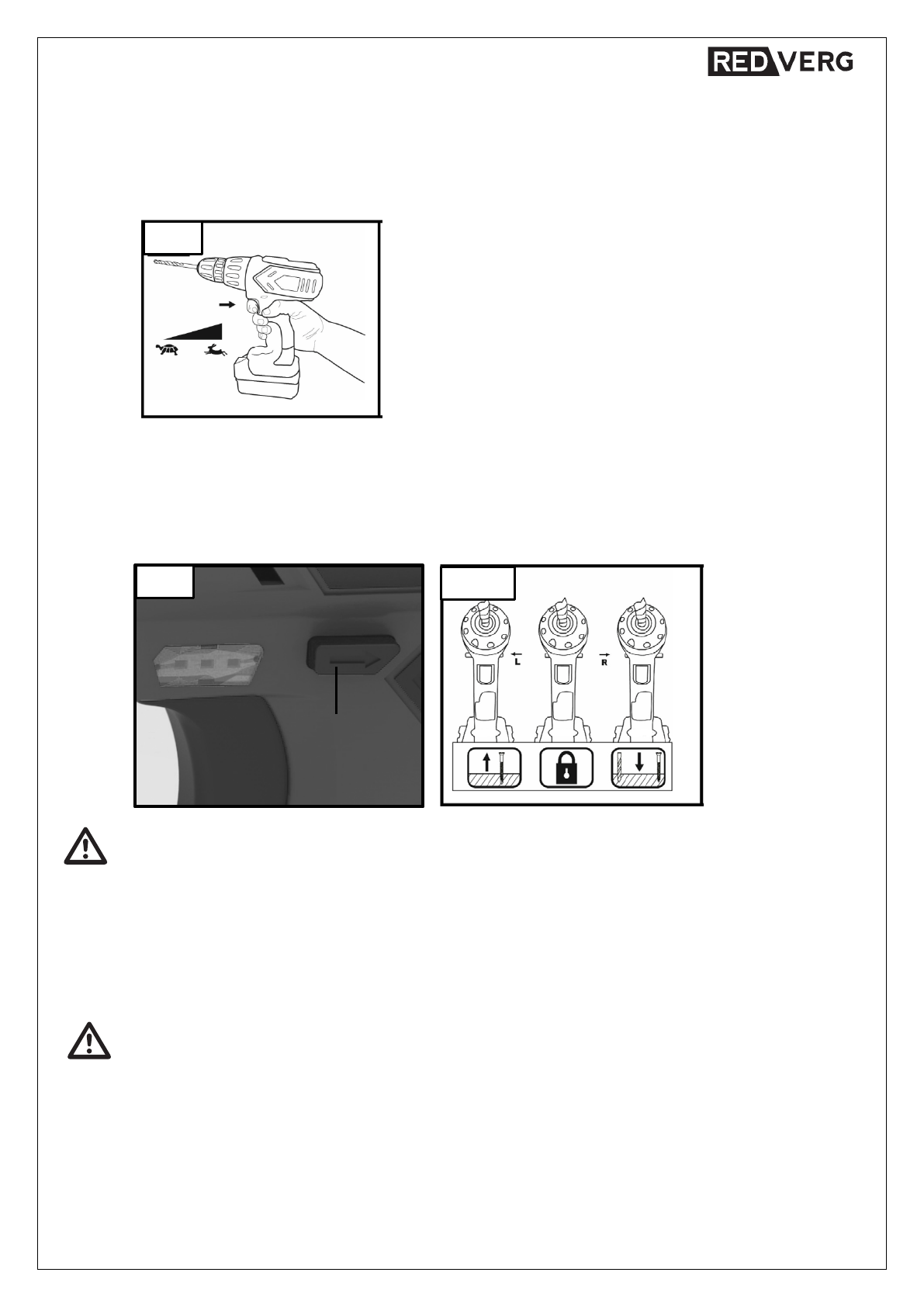 RED VERG

L

R