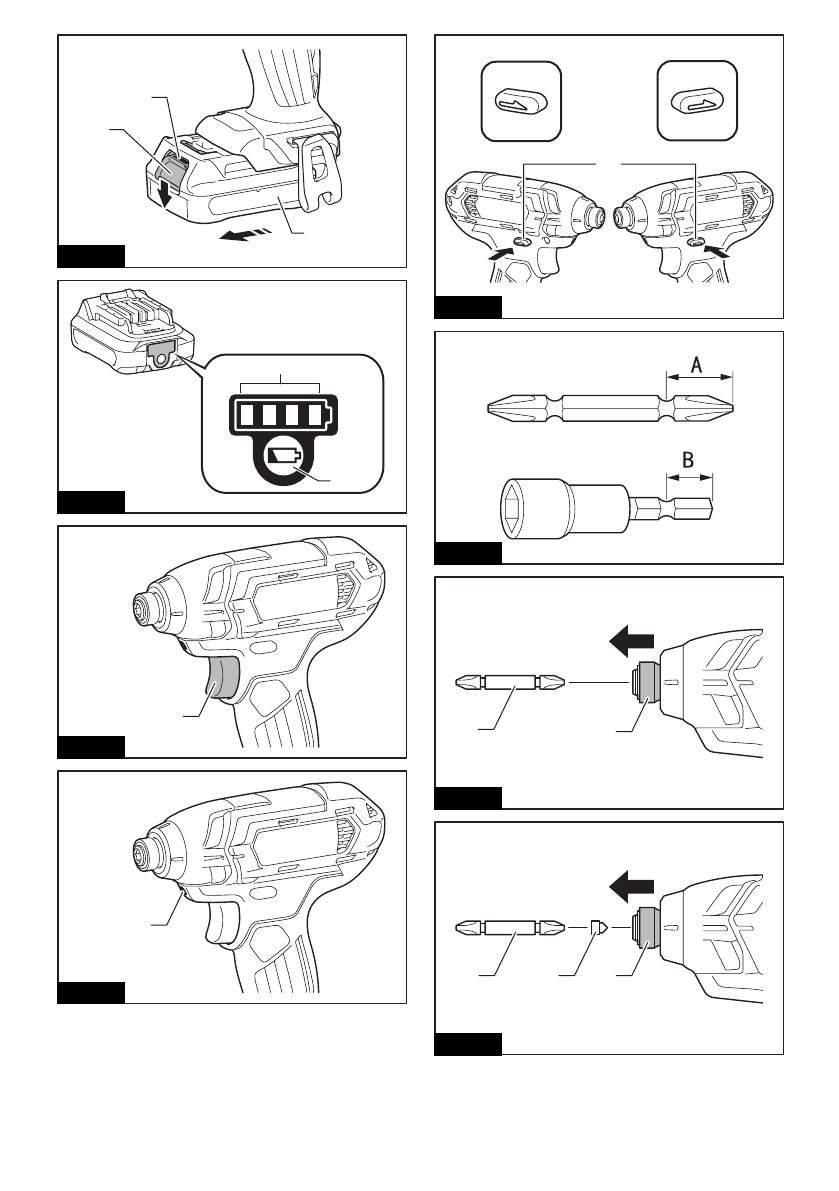 A

B