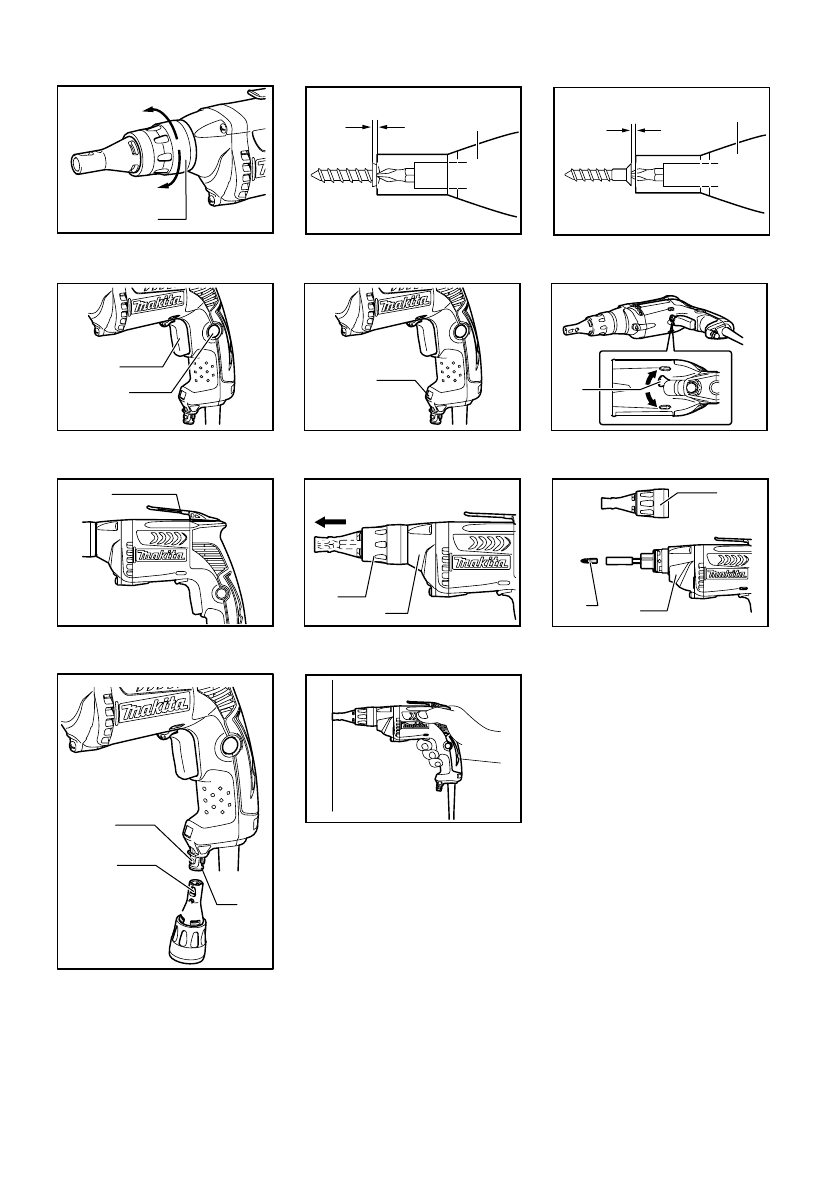 makita

makita

makita

makita

makita

makita