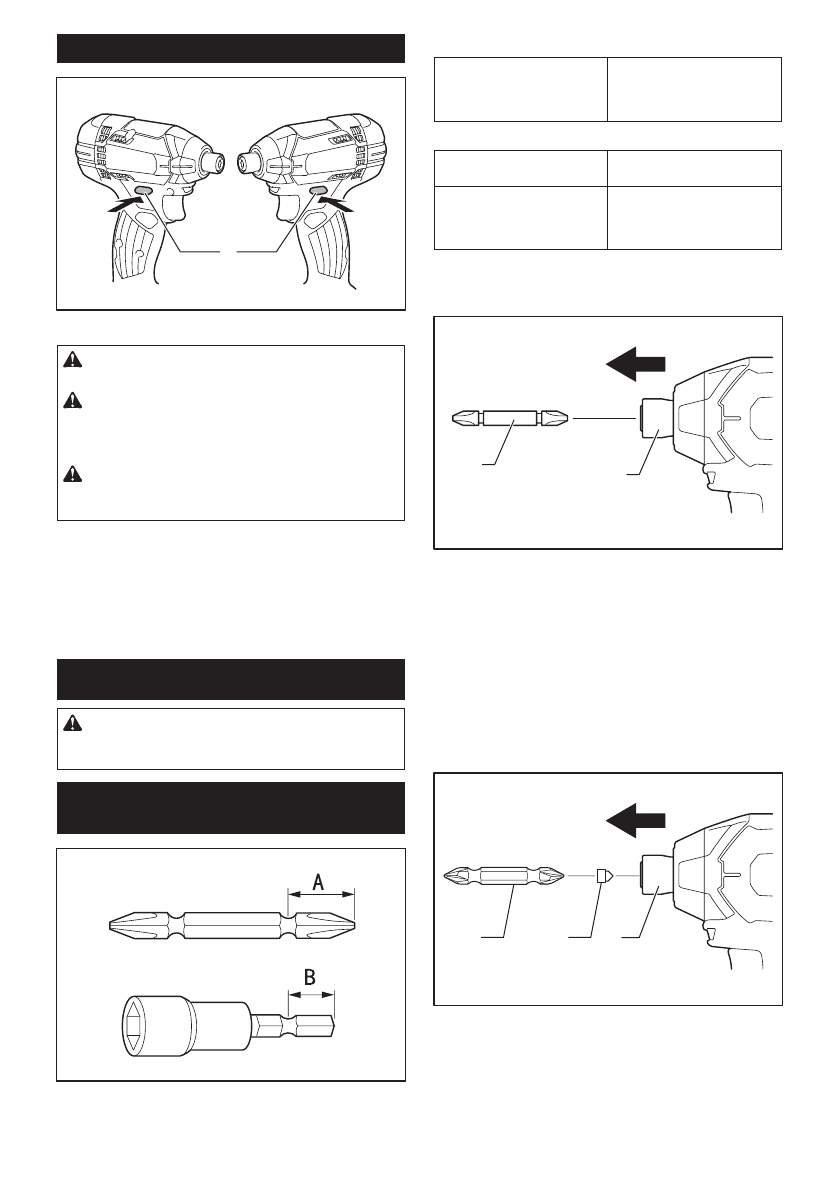 A

B