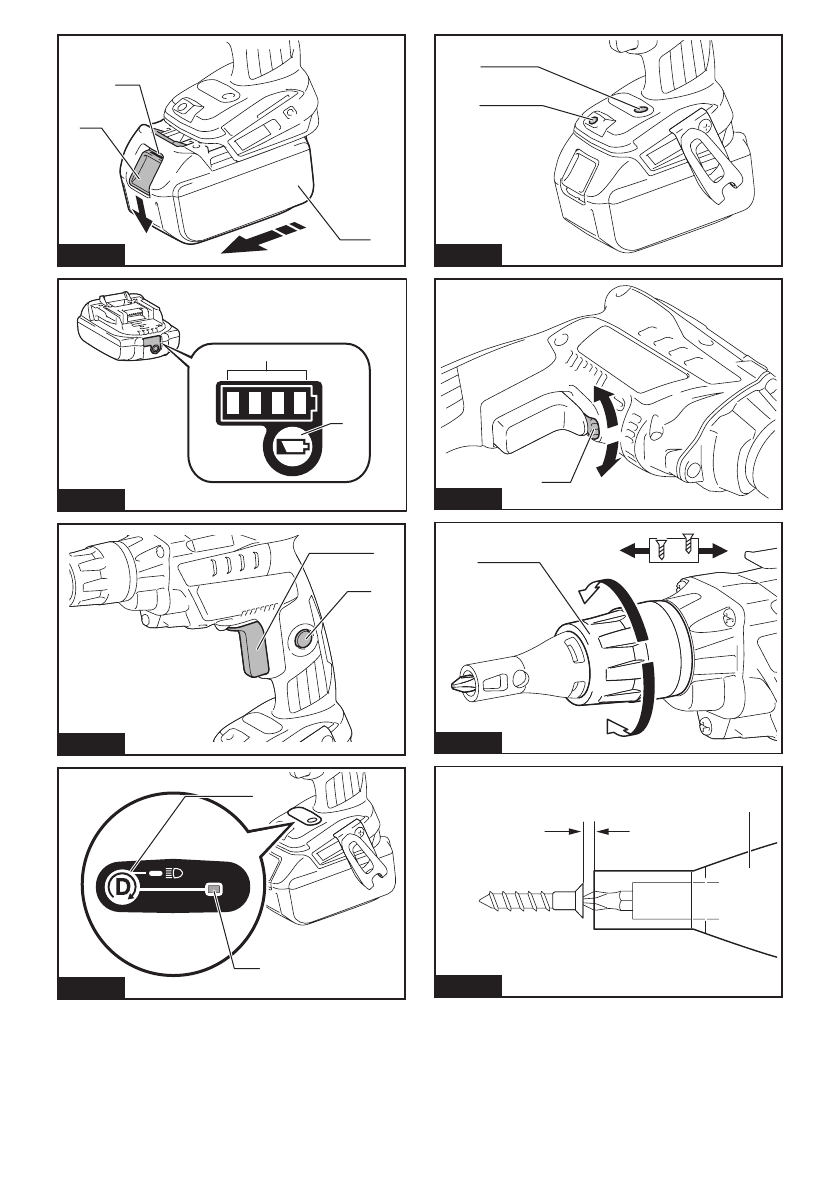 D