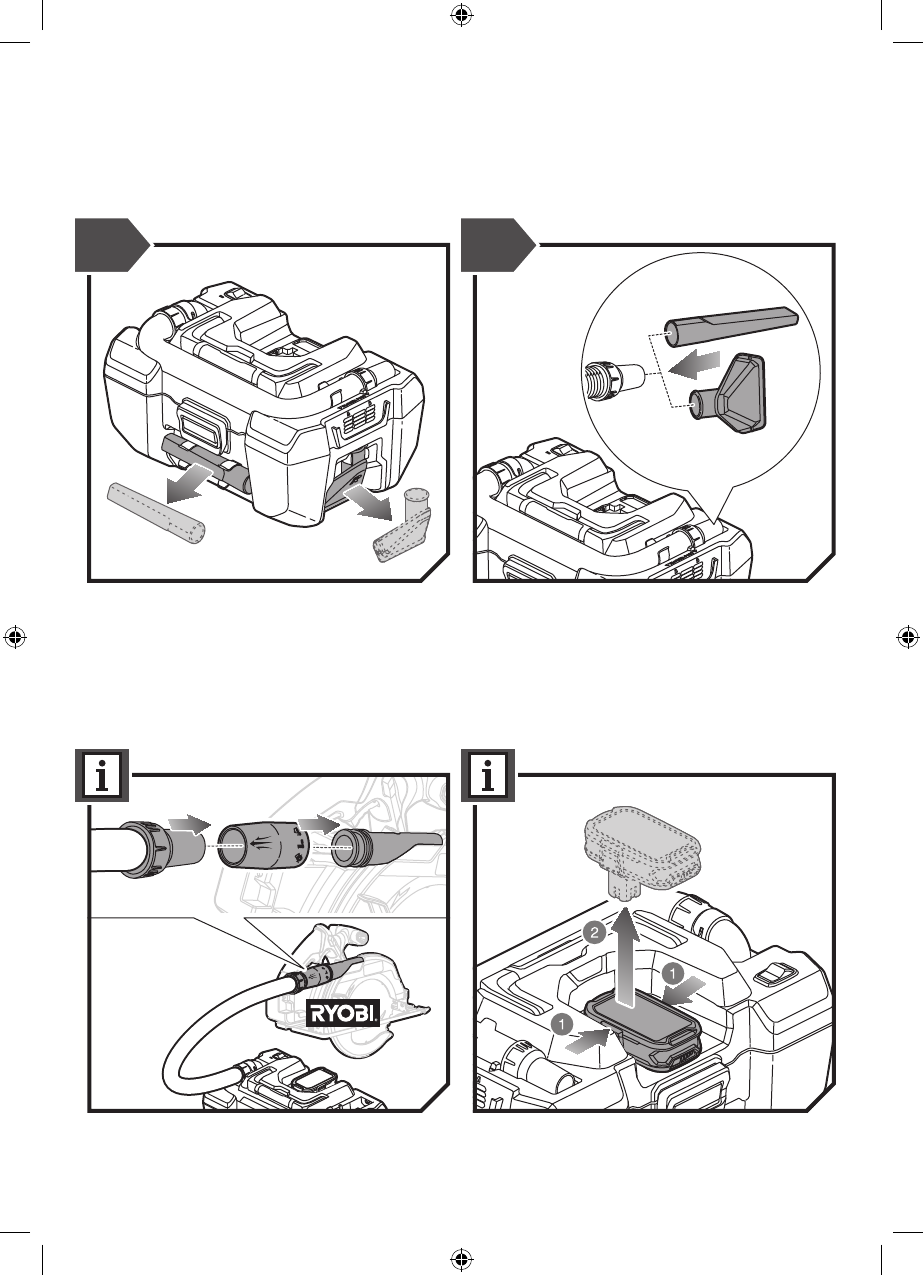 RYOBI

2

1

1