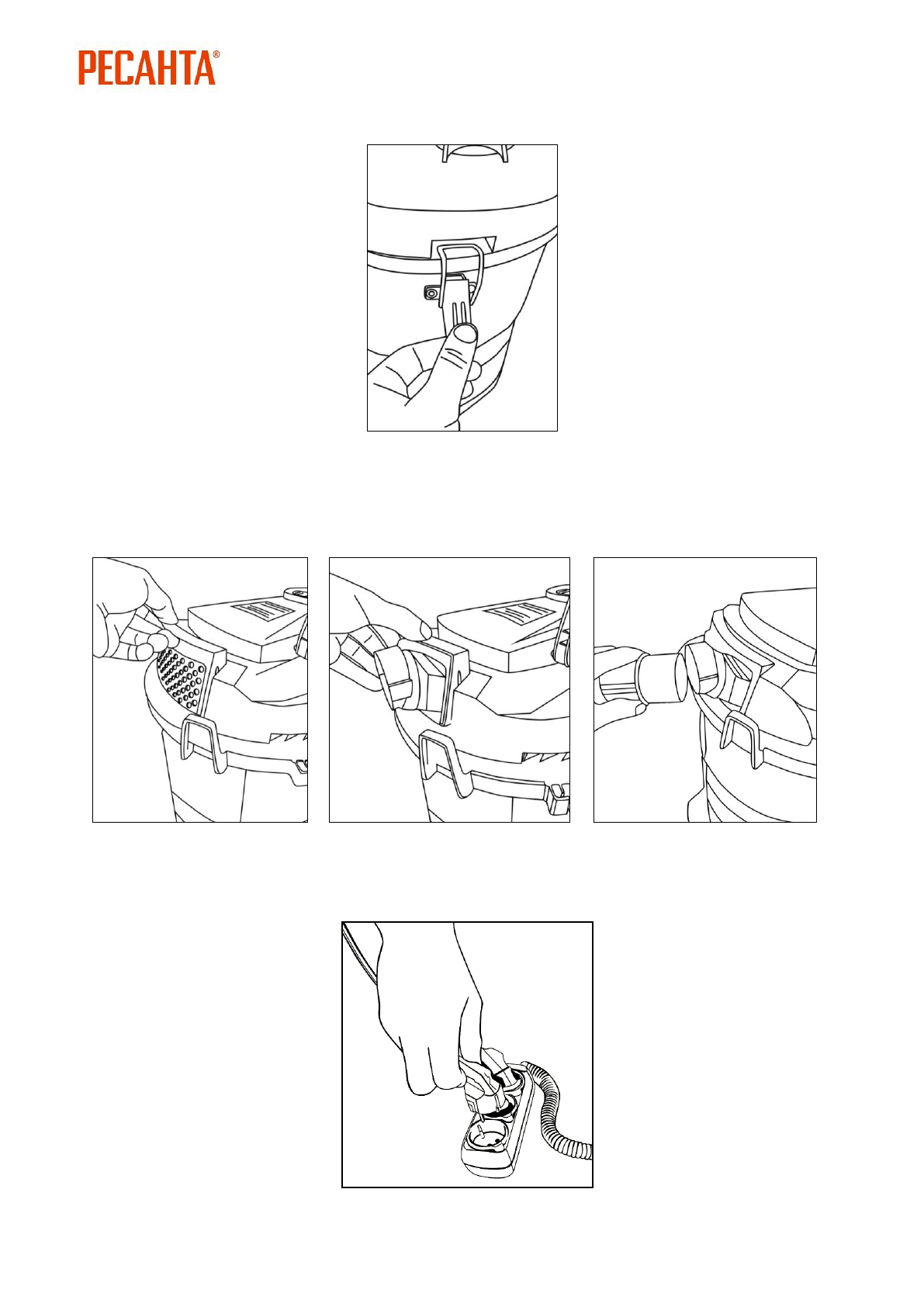 РЕСАНТА®