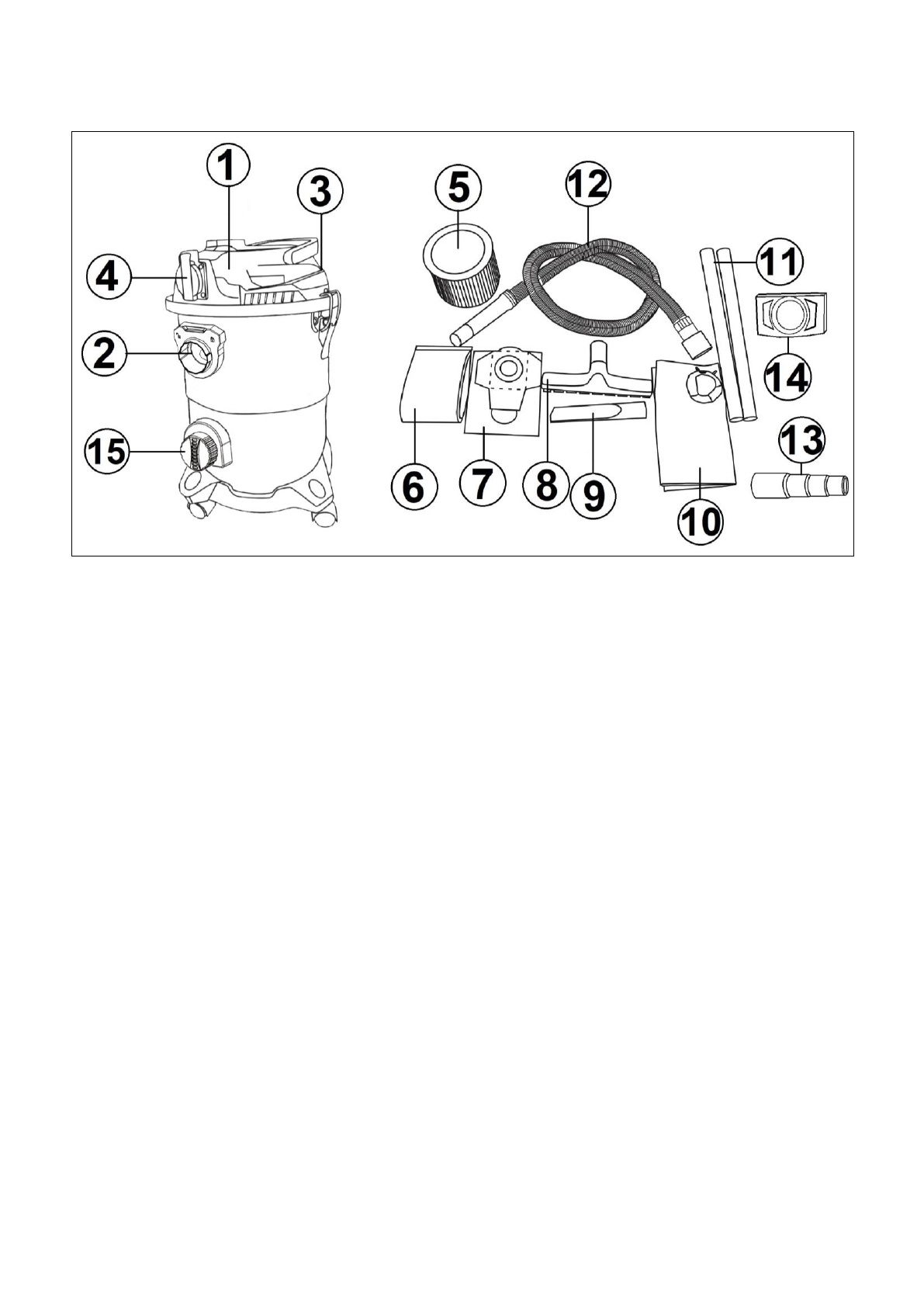 1
3
4
2
15
5
12
11
14
13
6
7
8
9
10