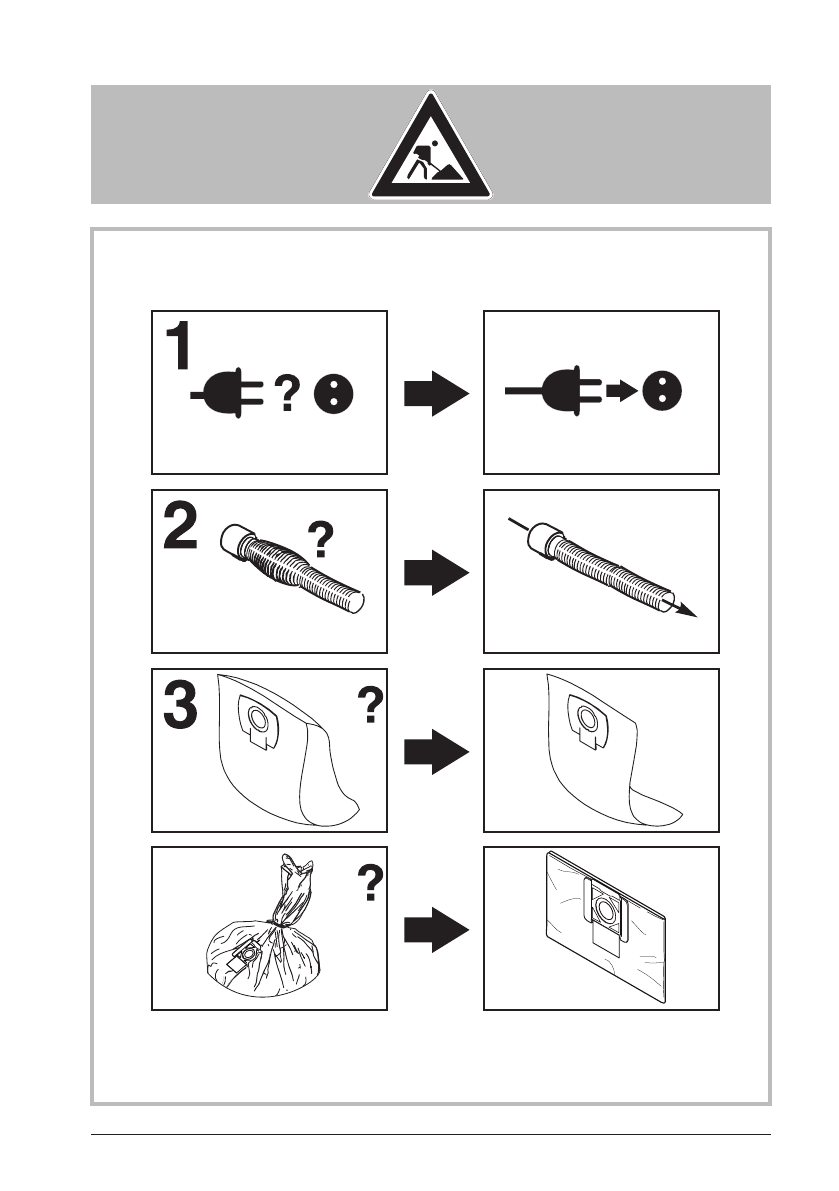 1 ?

2 ?

3 ?

?