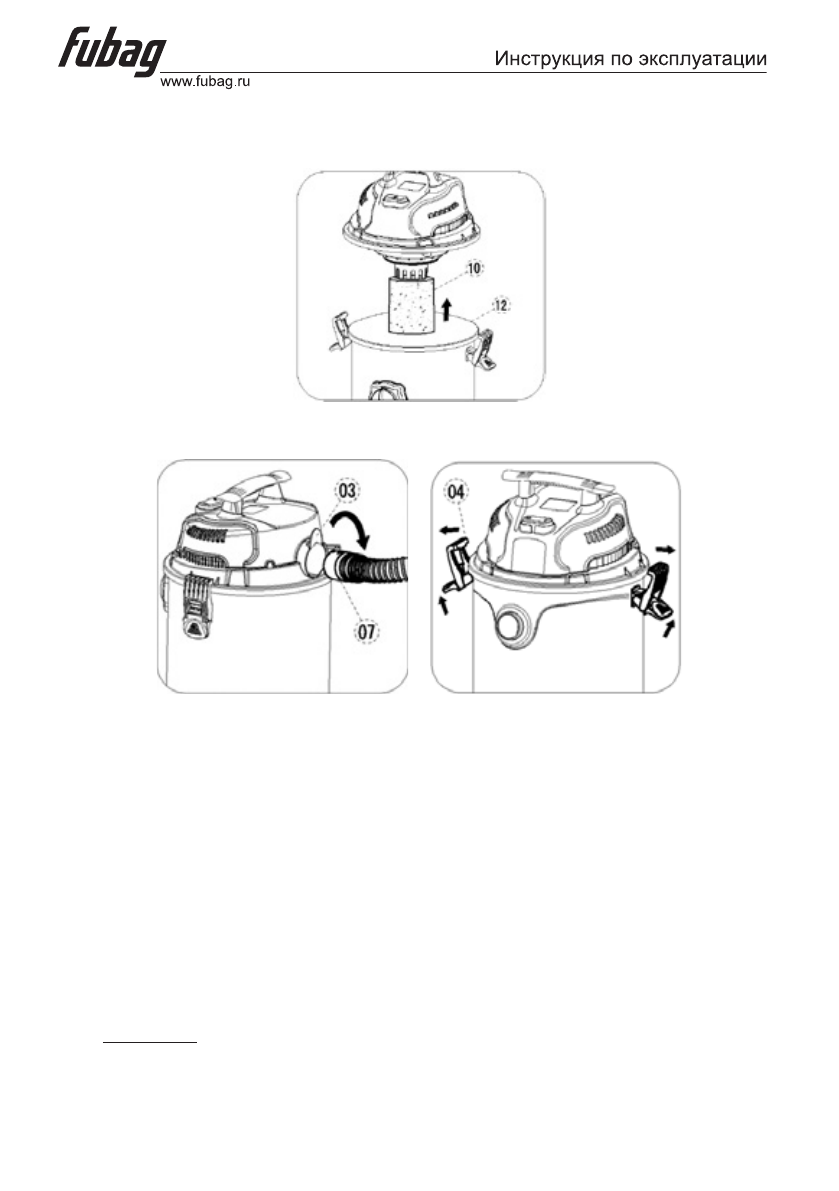 fubag
www.fubag.ru

Инструкция по эксплуатации

10

12

03

07

04