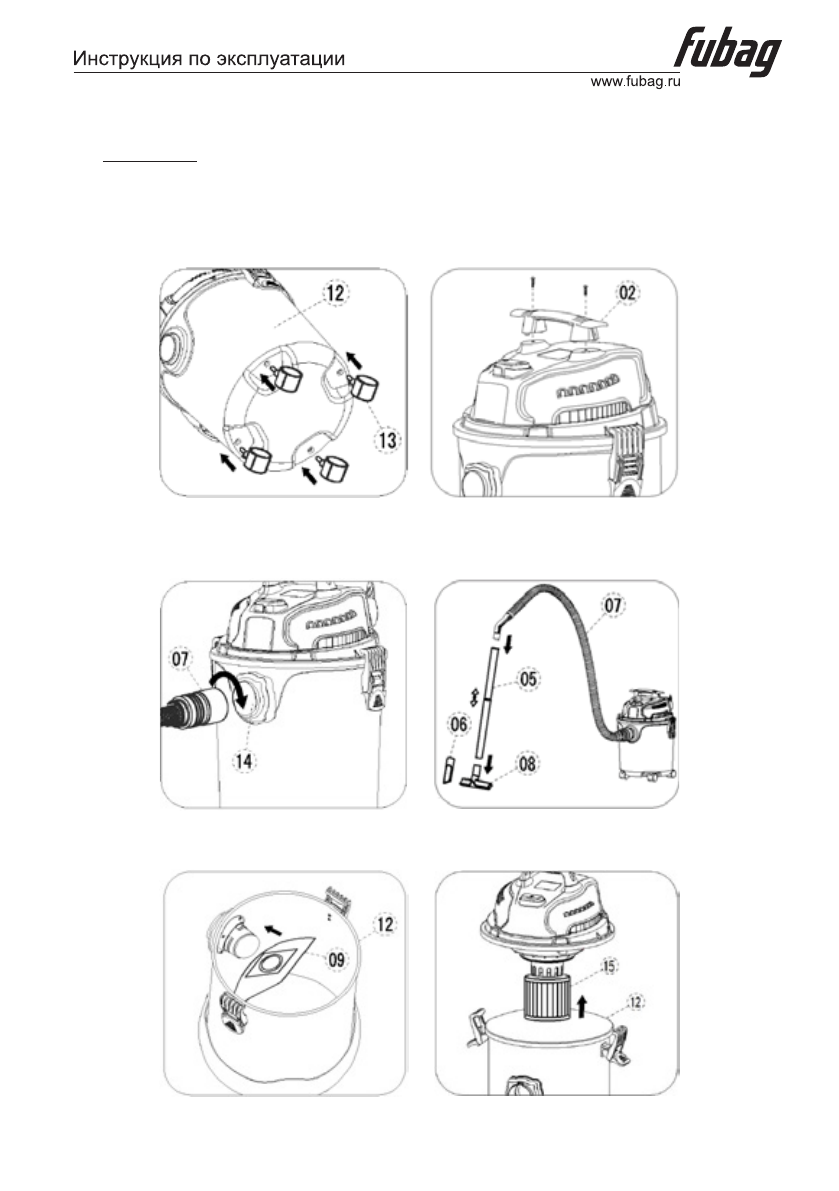 Инструкция по эксплуатации

fubag

www.fubag.ru

12

13

02

07

14

07

05

06

08

12

09

15

12