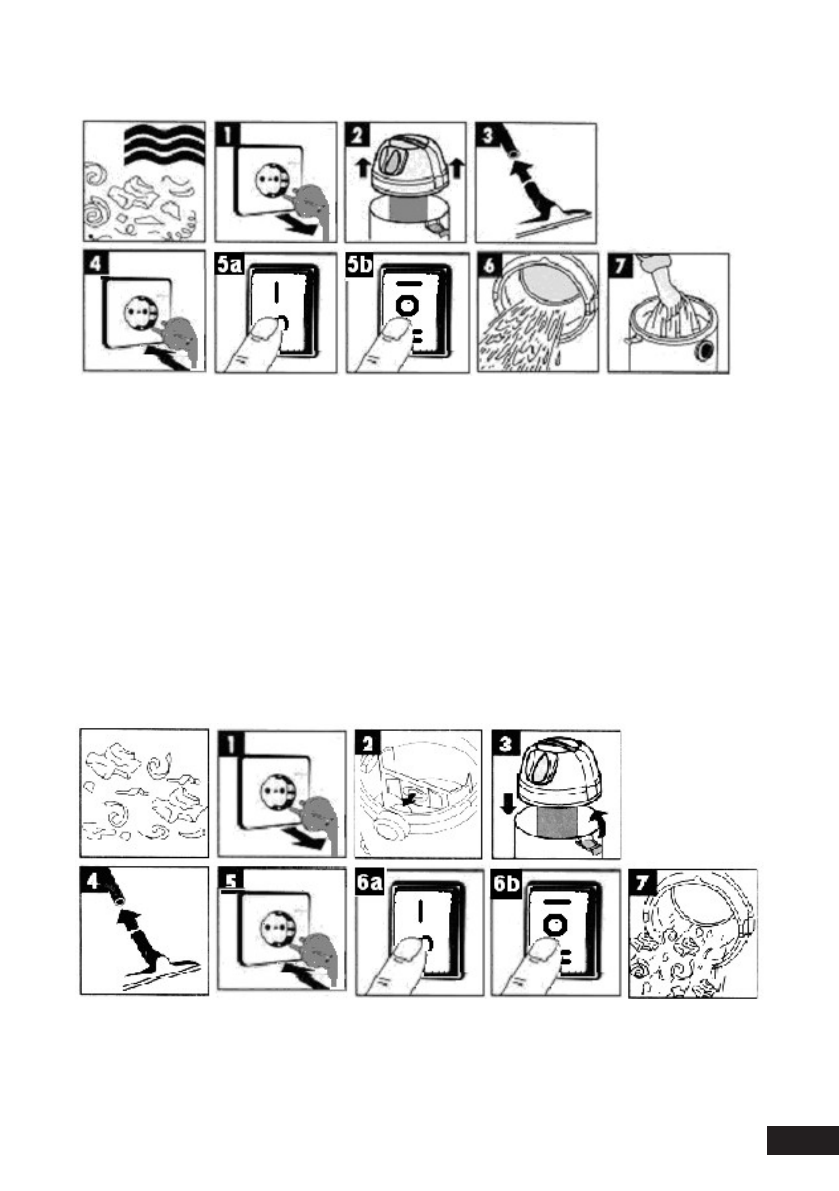 1
2
3
4
5a
5b
6
7

1
2
3
4
5
6a
6b
7