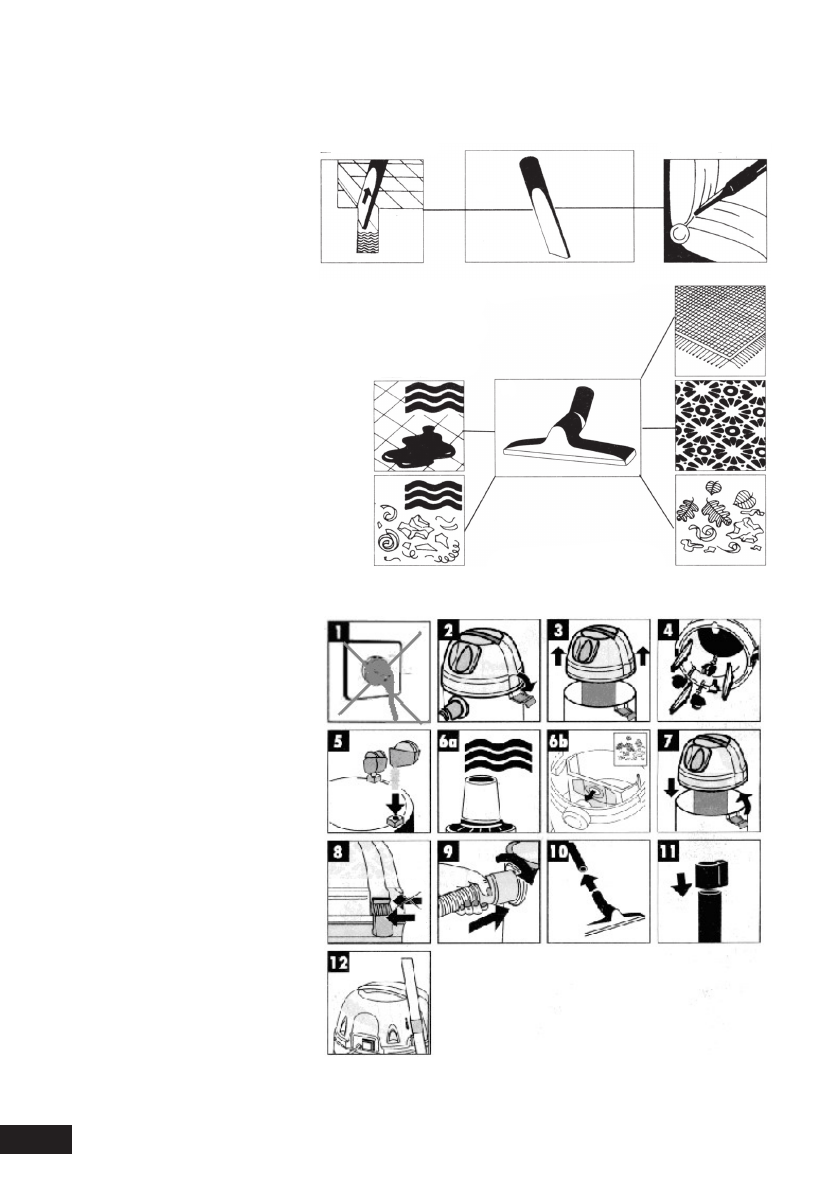 1
2
3
4
5
6a
6b
7
8
9
10
11
12