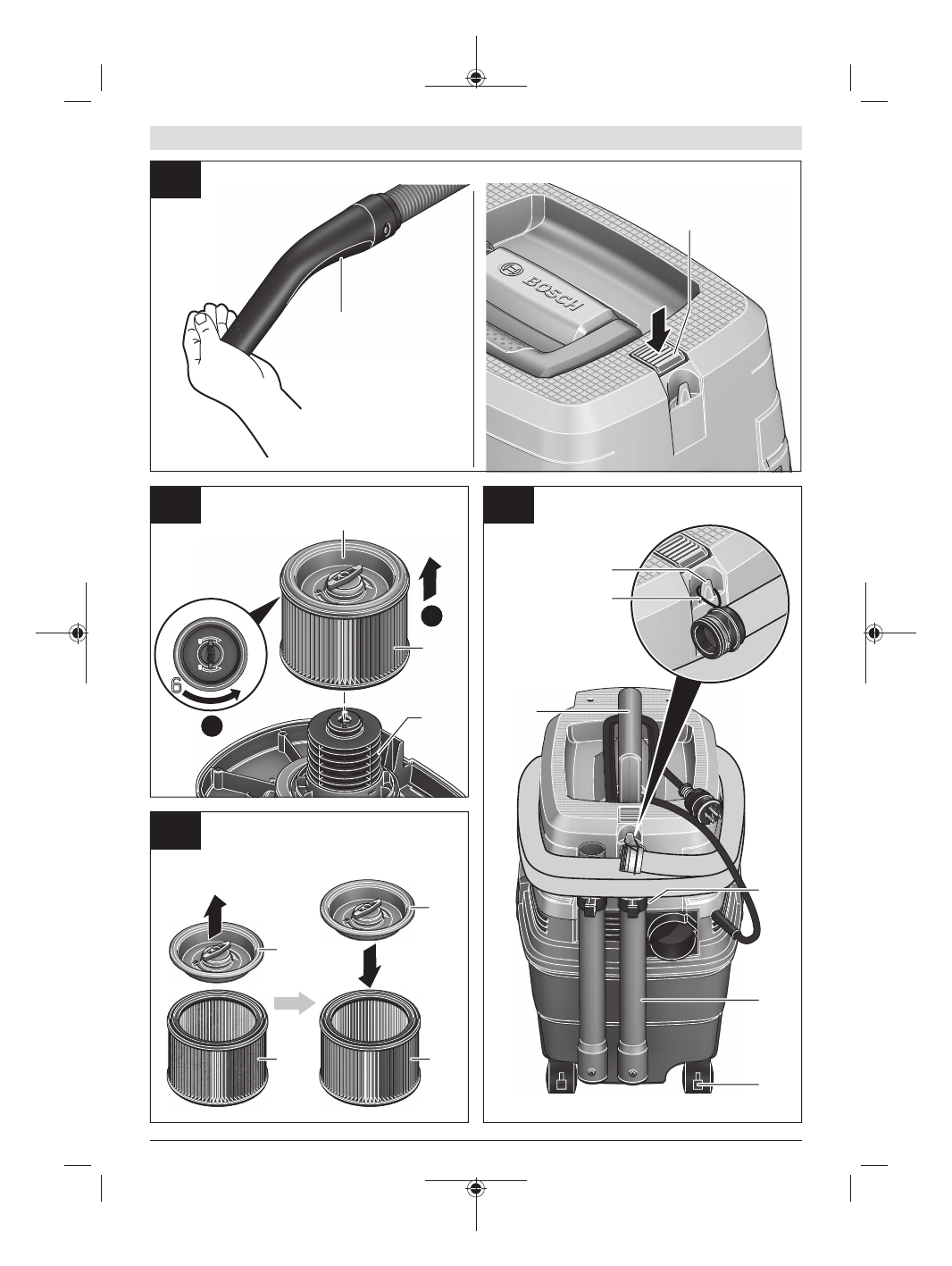 BOSCH