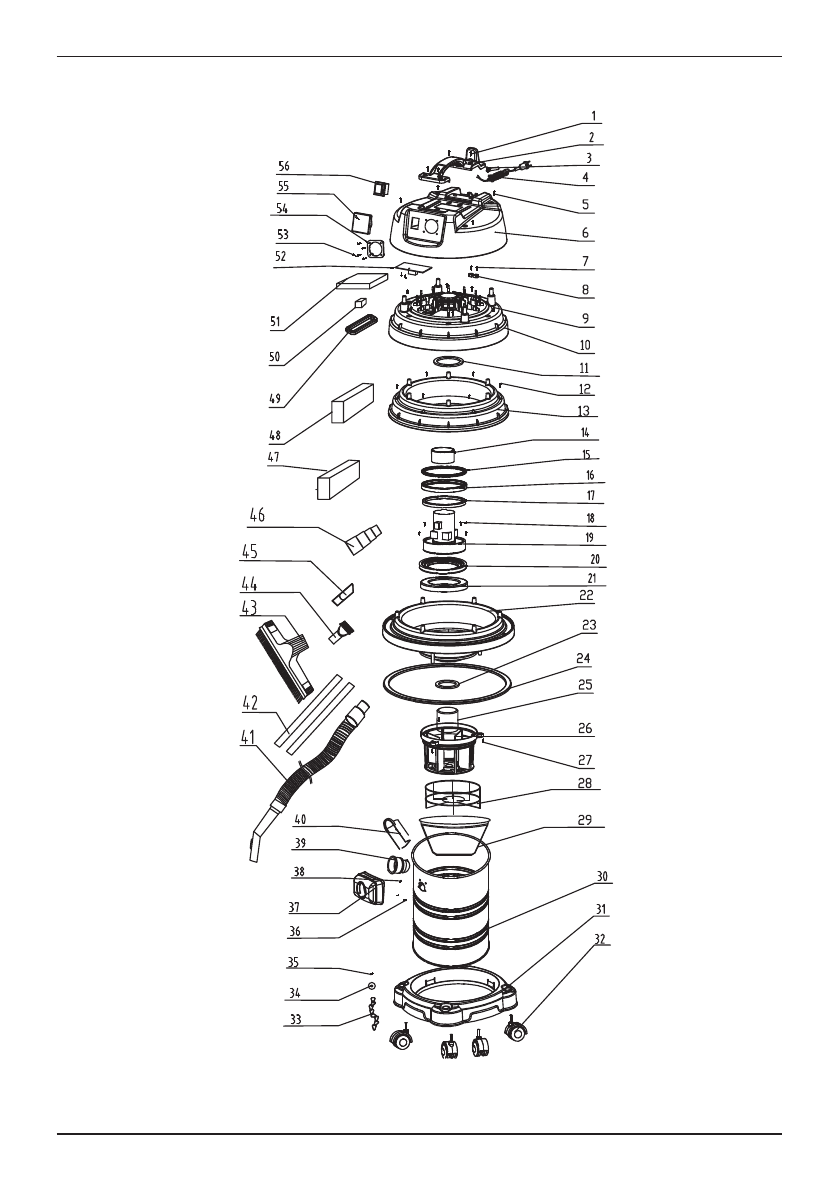 1
2
3
4
5
6
7
8
9
10
11
12
13
14
15
16
17
18
19
20
21
22
23
24
25
26
27
28
29
30
31
32
56
55
54
53
52
51
50
49
48
47
46
45
44
43
42
41
40
39
38
37
36
35
34
33